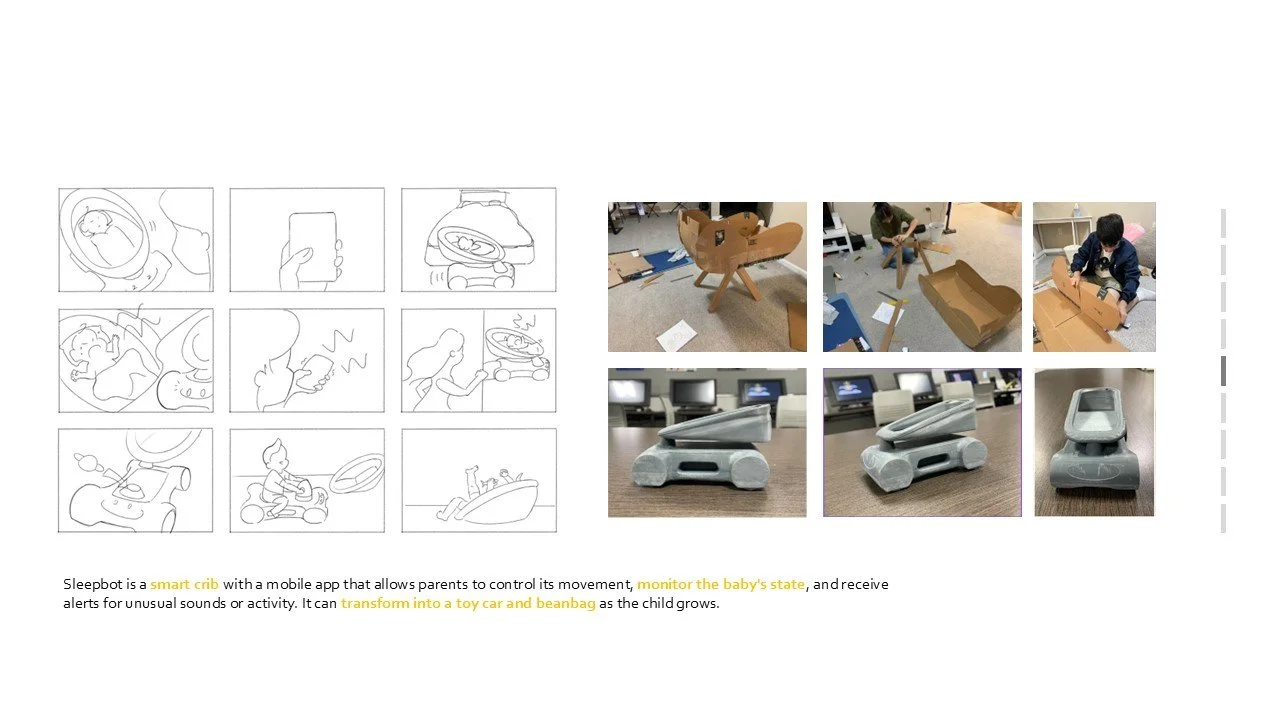 Sleepbot is a smart crib with a mobile app that allows parents to control its movement, monitor the baby's state, and receive alerts for unusual sounds or activity. It can transform into a toy car and beanbag as the child grows.