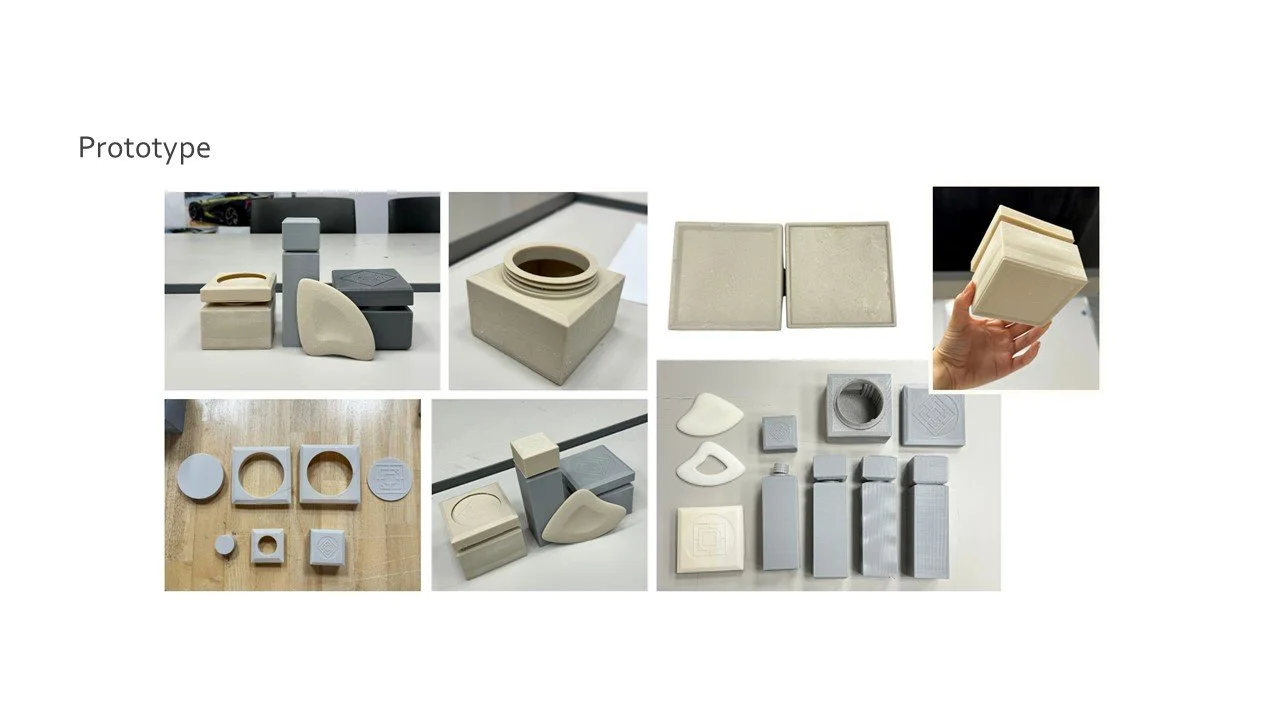 Prototype