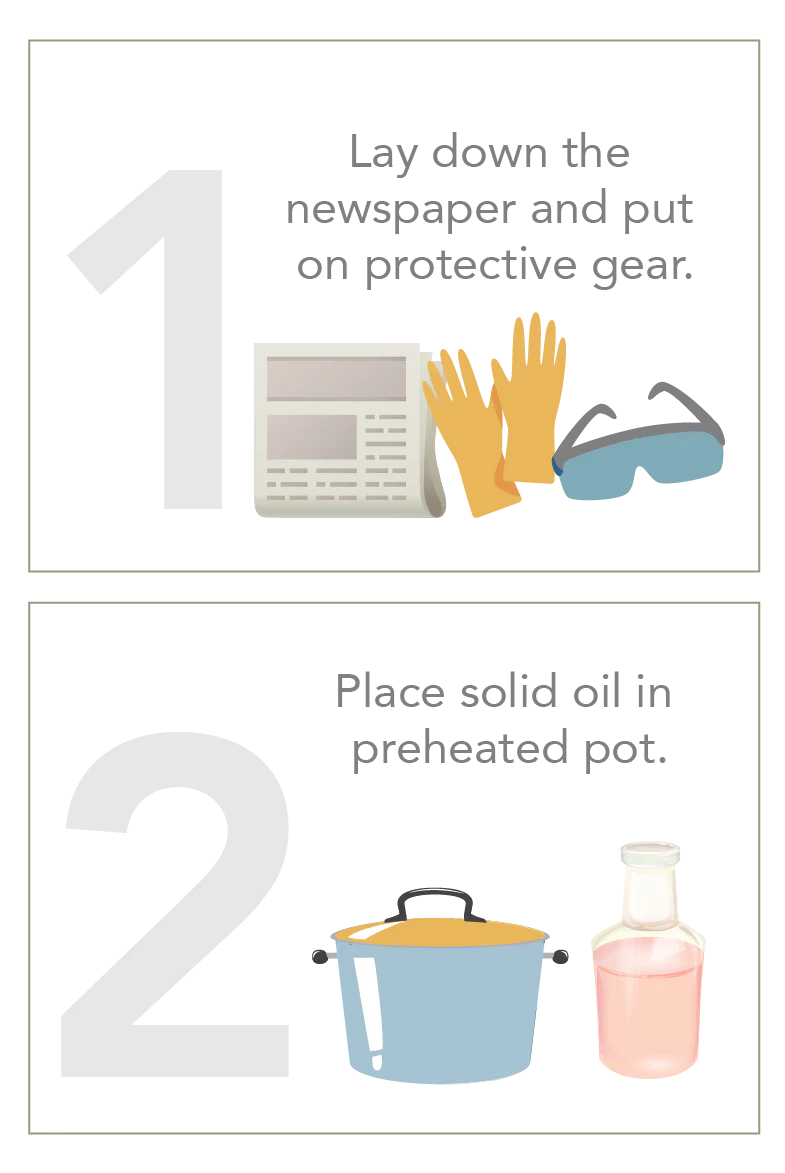 1

Lay down the newspaper and put on protective gear.

2

Place solid oil in preheated pot.