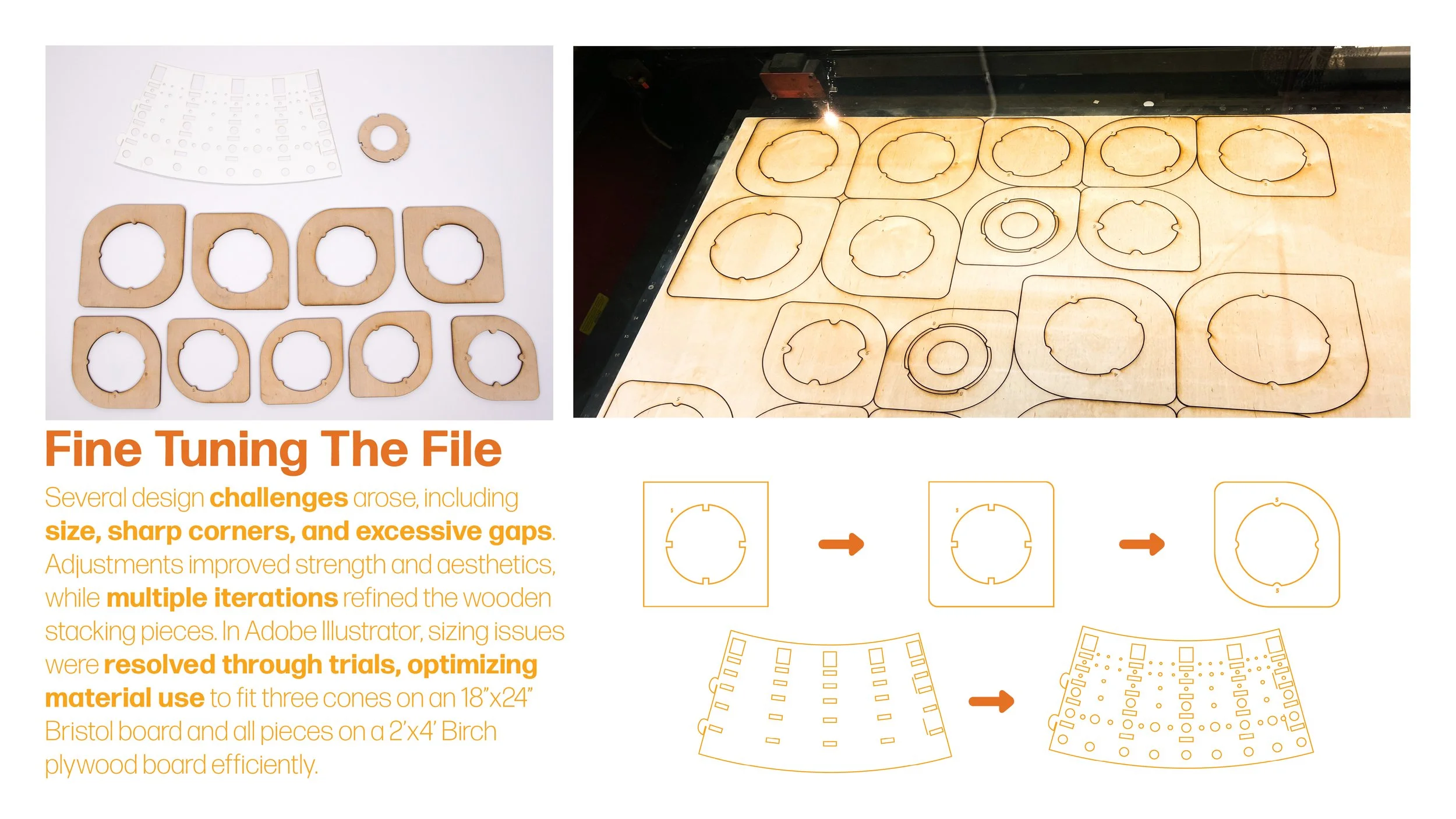 Fine Tuning The File

Several design challenges arose, including size, sharp corners, and excessive gaps. Adjustments improved strength and aesthetics, while multiple iterations refined the wooden stacking pieces. In Adobe Illustrator, sizing issues were resolved through trials, optimizing material use to fit three cones on an 18"x24" Bristol board and all pieces on a 2'x4' Birch plywood board efficiently.