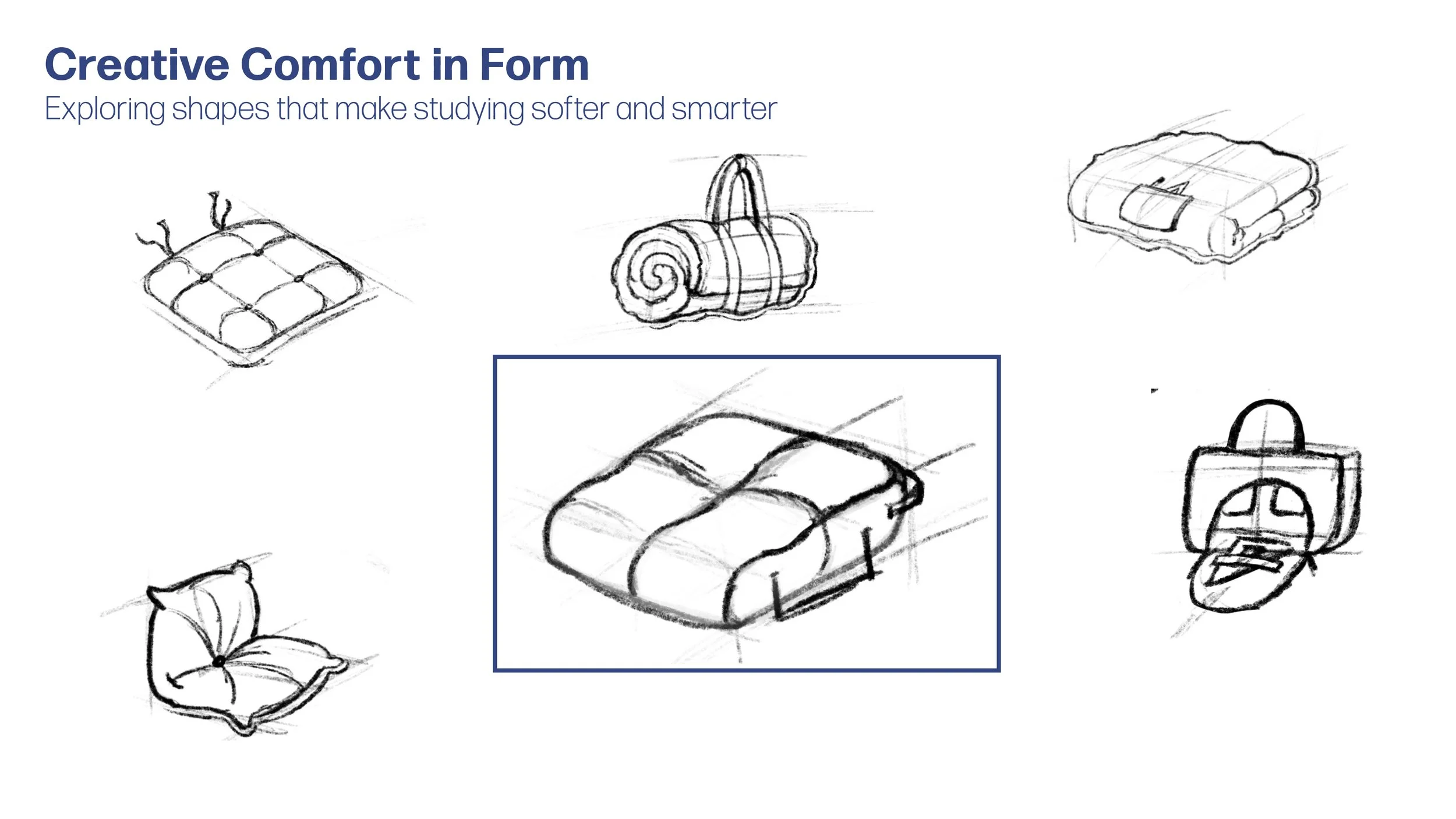 Creative Comfort in Form
Exploring shapes that make studying softer and smarter