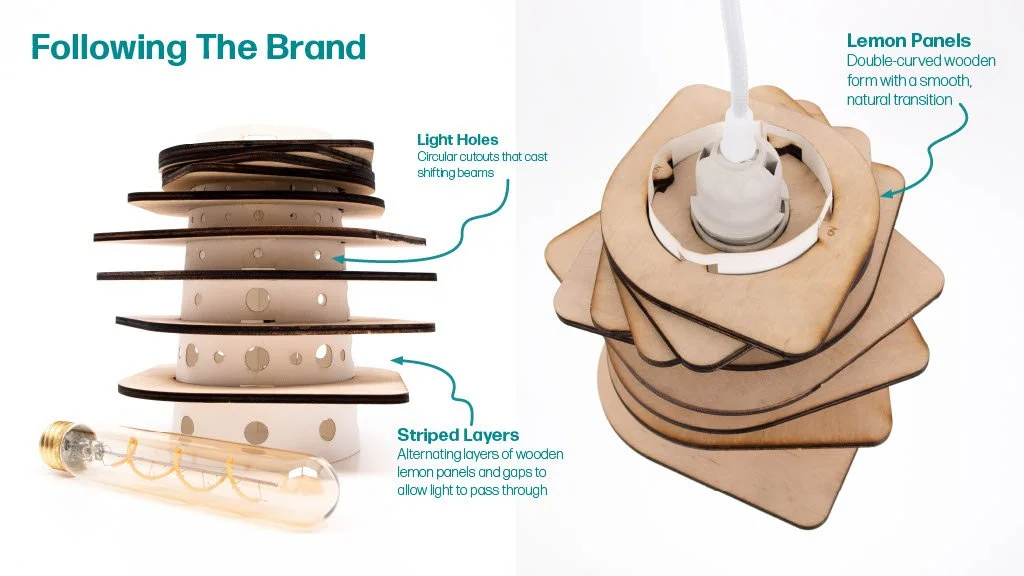 Following The Brand

Light Holes
Circular cutouts that cast shifting beams

Striped Layers
Alternating layers of wooden lemon panels and gaps to allow light to pass through

Lemon Panels
Double-curved wooden form with a smooth, natural transition