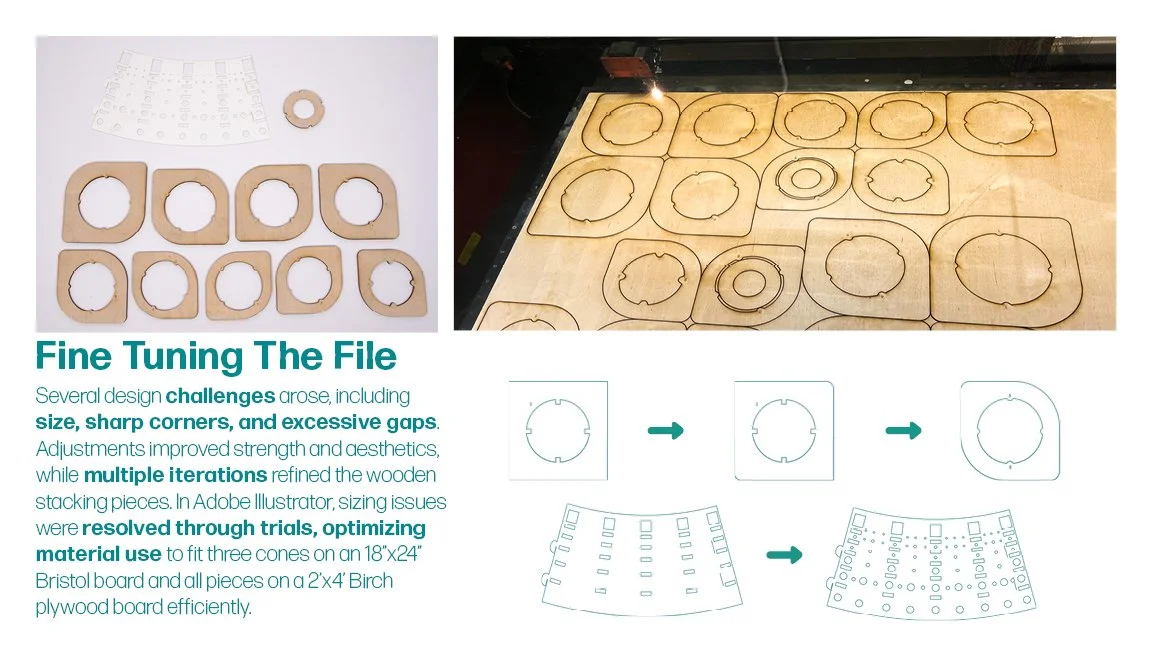 Fine Tuning The File

Several design challenges arose, including size, sharp corners, and excessive gaps. Adjustments improved strength and aesthetics, while multiple iterations refined the wooden stacking pieces. In Adobe Illustrator, sizing issues were resolved through trials, optimizing material use to fit three cones on an 18"x24" Bristol board and all pieces on a 2'x4' Birch plywood board efficiently.