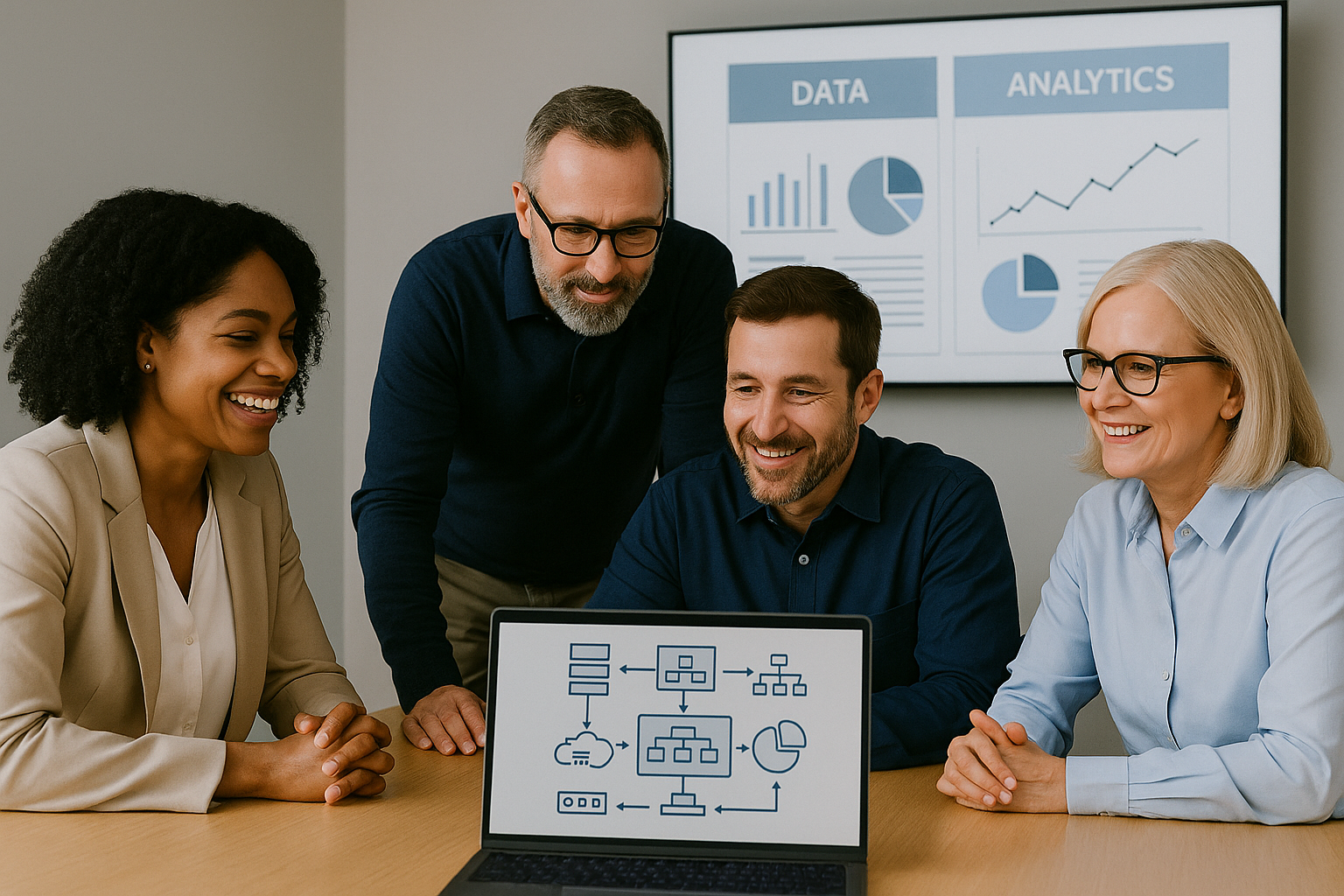 DATA

ANALYTICS