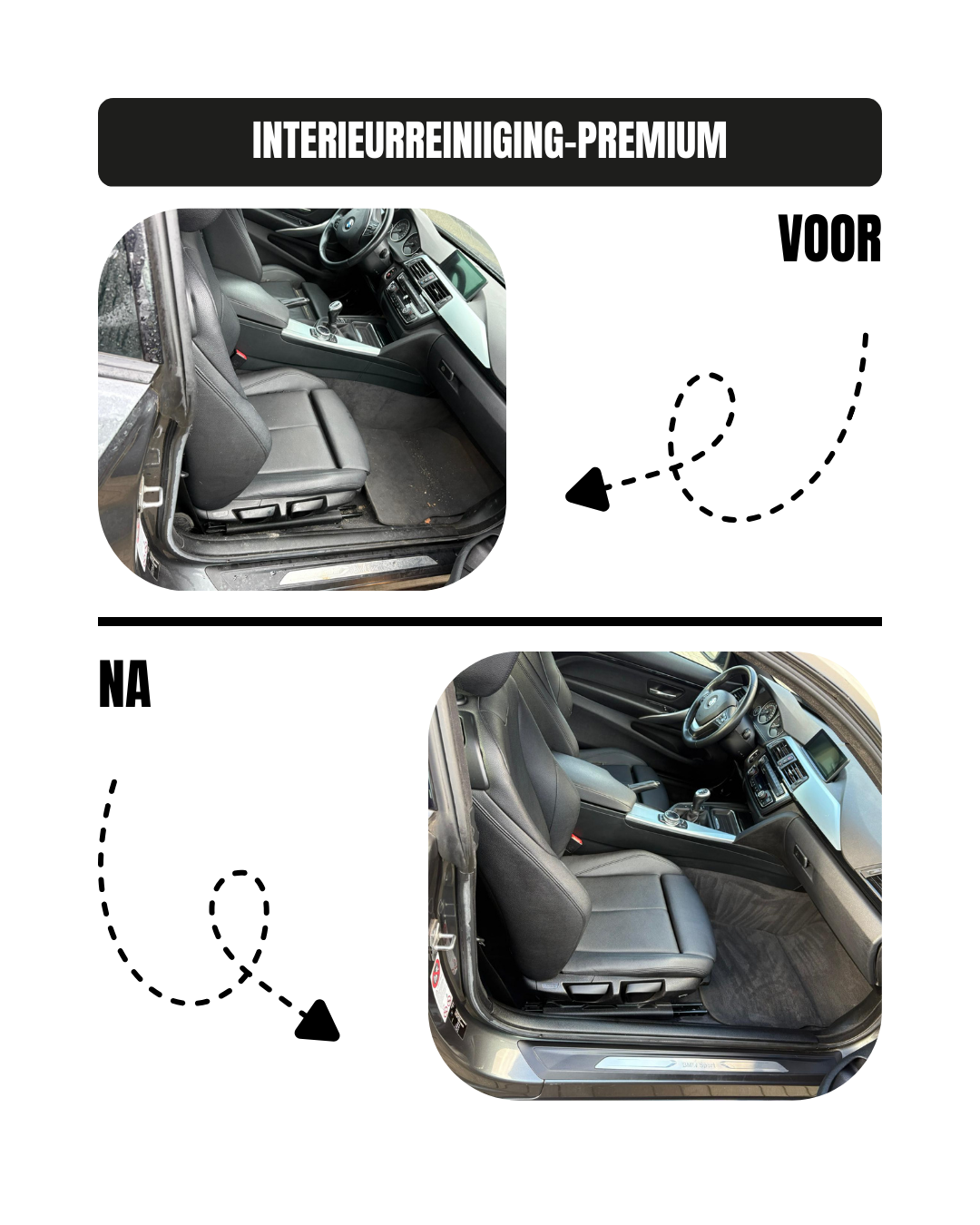 INTERIEURREINIIGING-PREMIUM

VOOR

NA