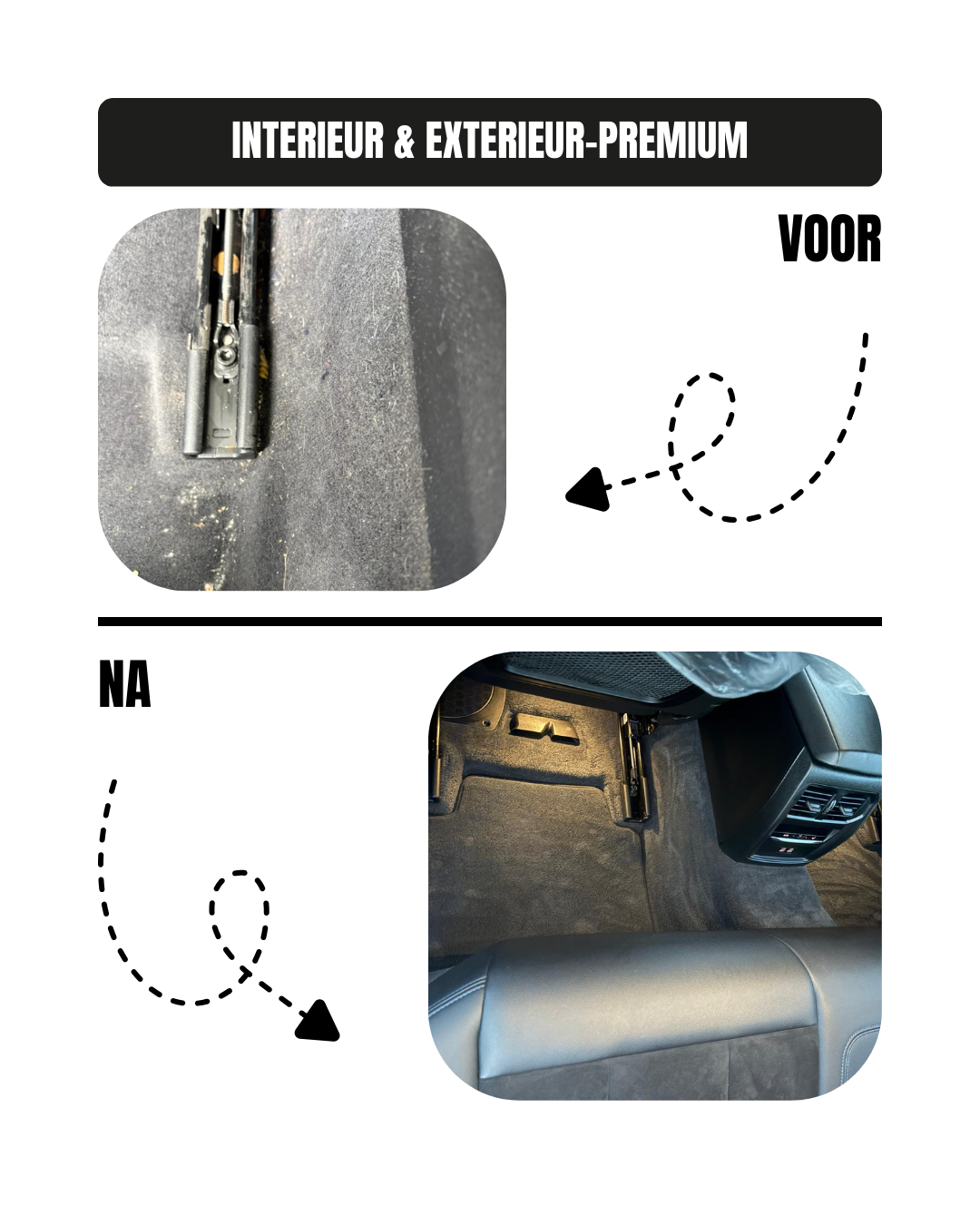 INTERIEUR & EXTERIEUR-PREMIUM

VOOR

NA