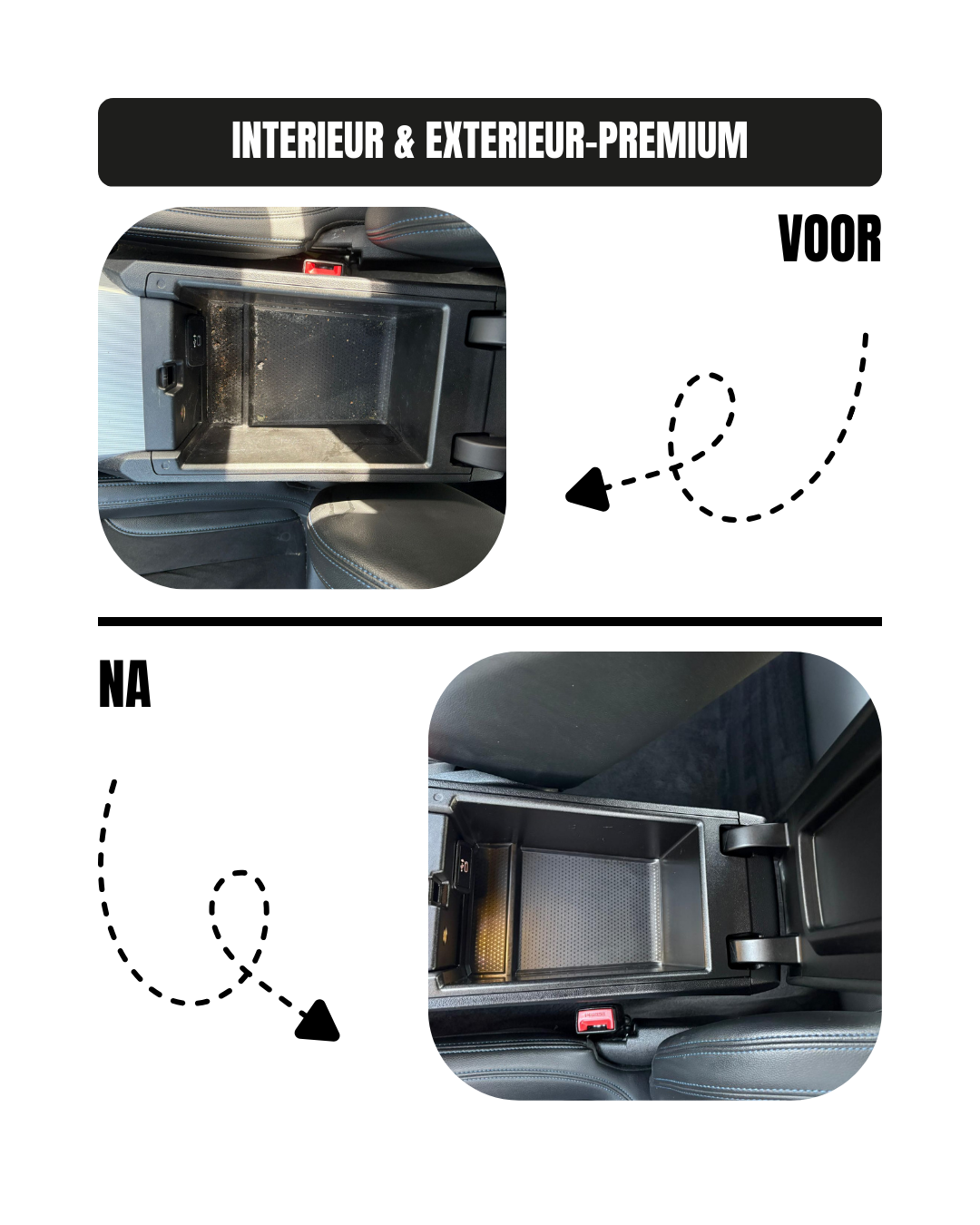 INTERIEUR & EXTERIEUR-PREMIUM

VOOR

NA