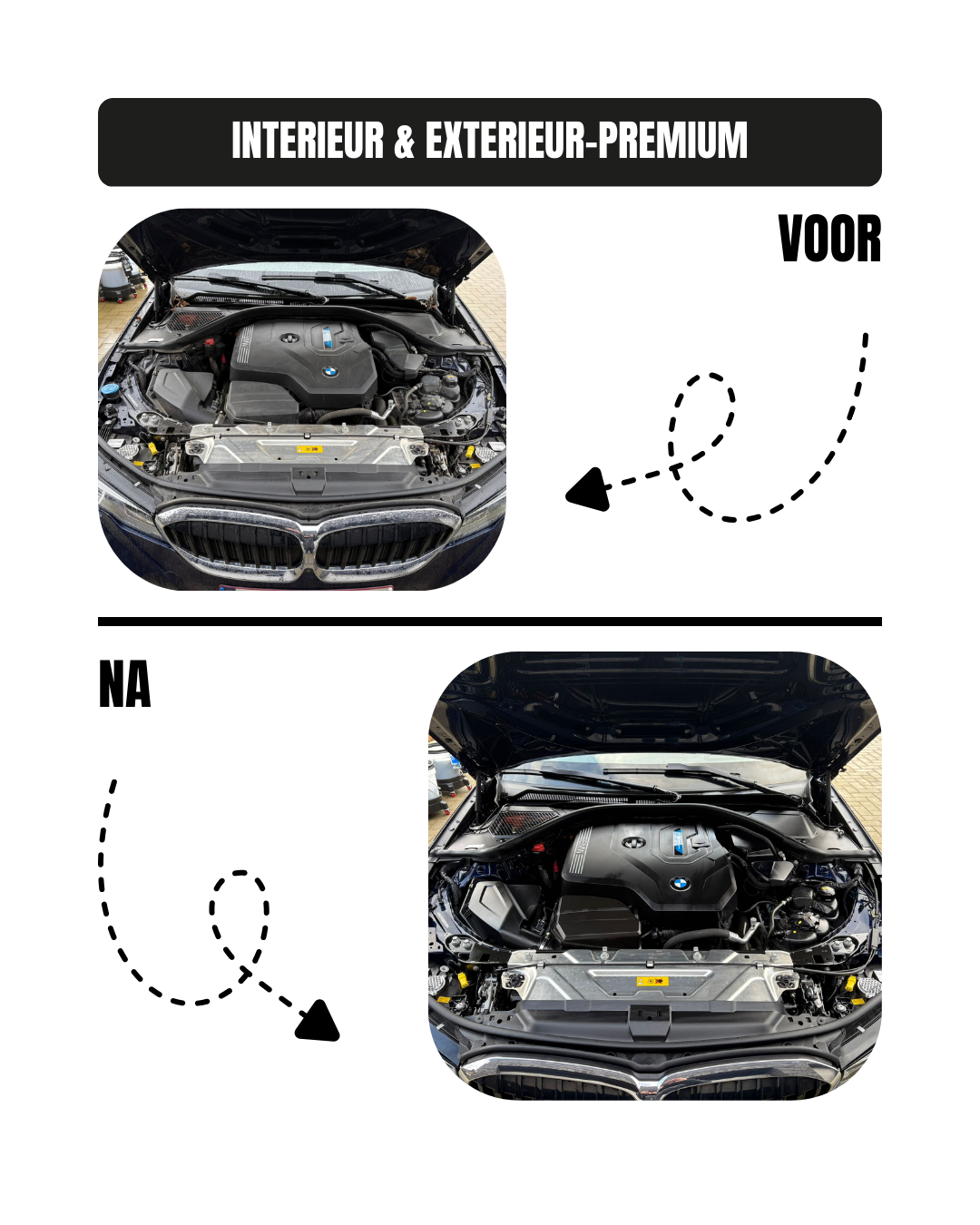 INTERIEUR & EXTERIEUR-PREMIUM

VOOR

NA