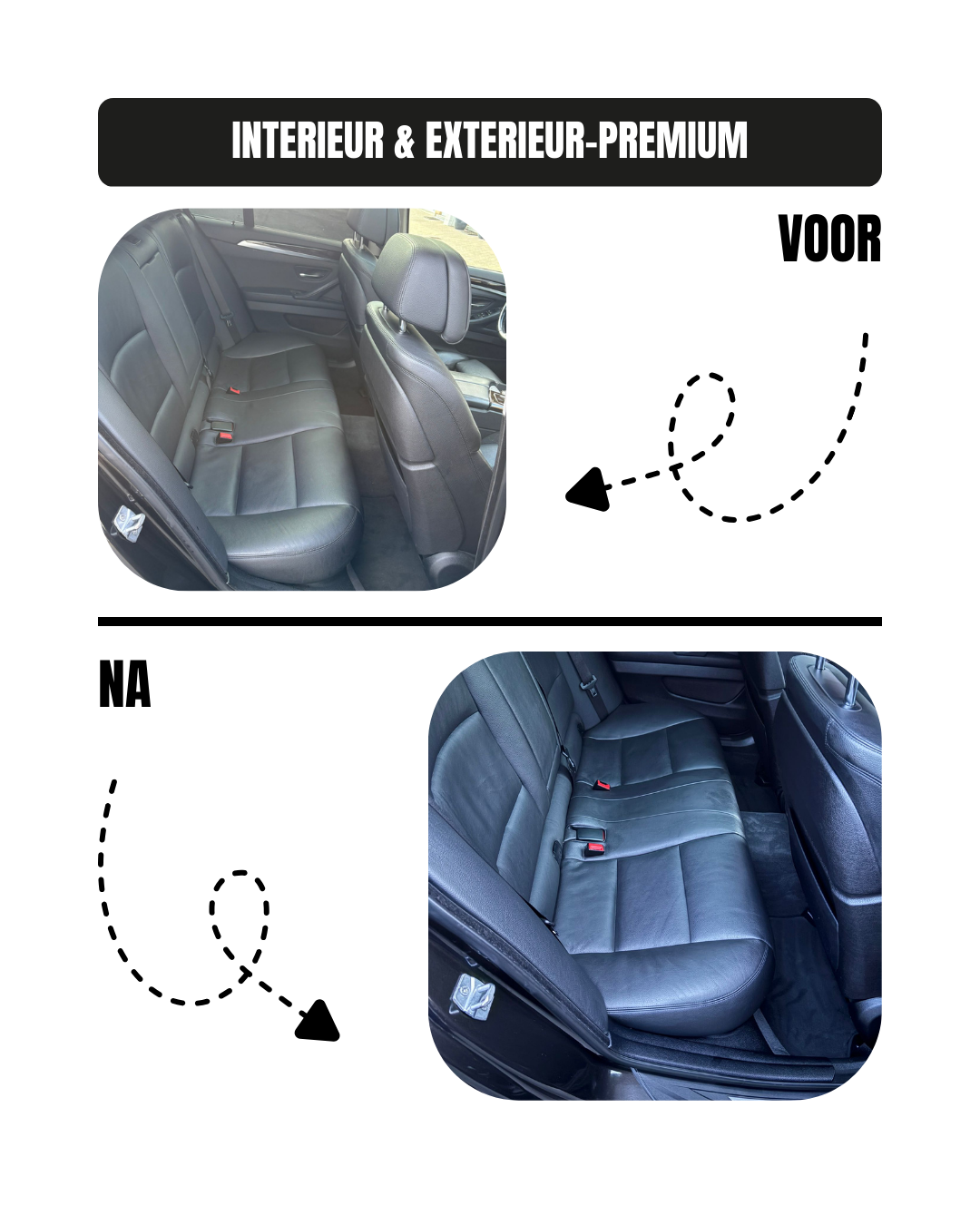 INTERIEUR & EXTERIEUR-PREMIUM

VOOR

NA