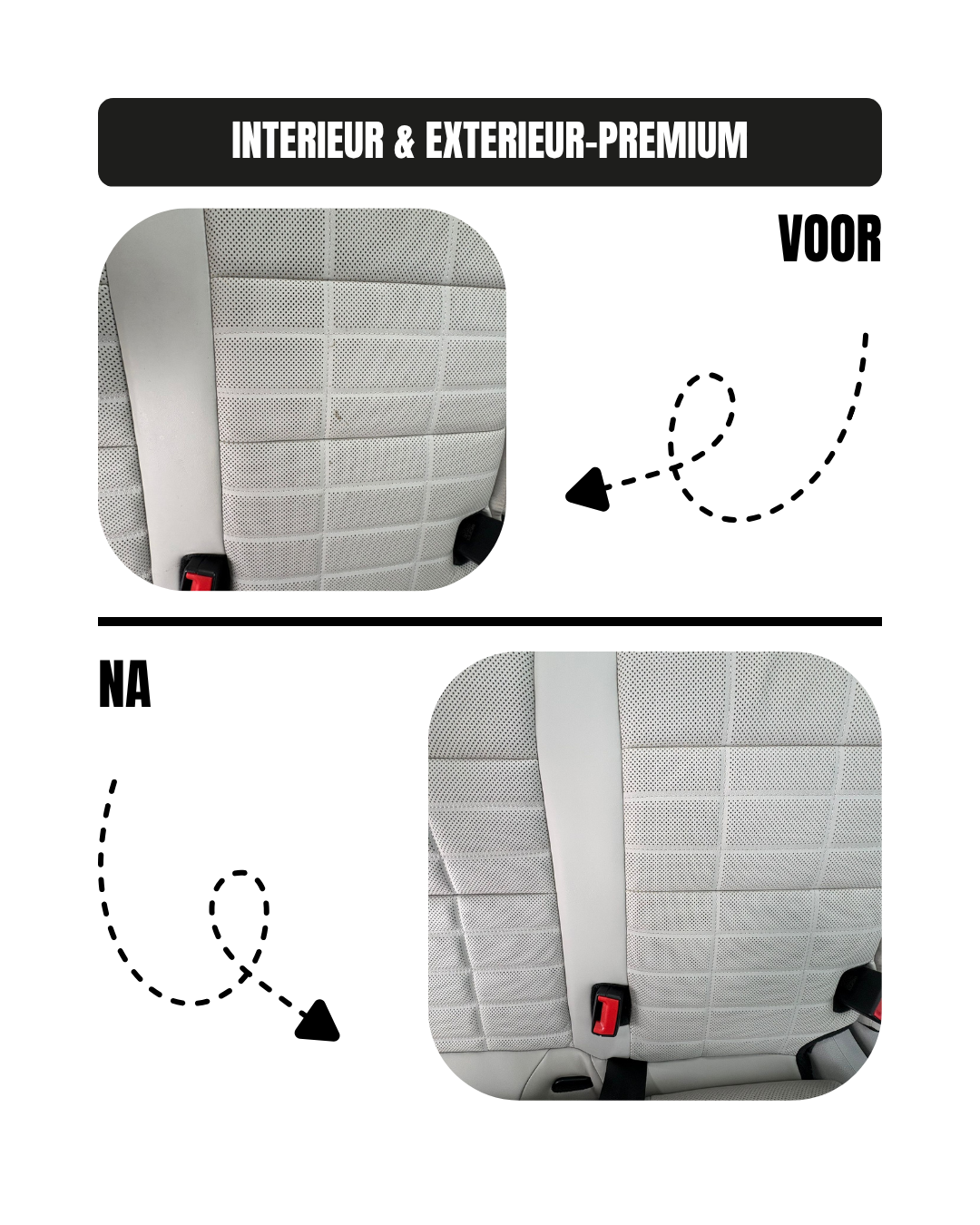 INTERIEUR & EXTERIEUR-PREMIUM

VOOR

NA