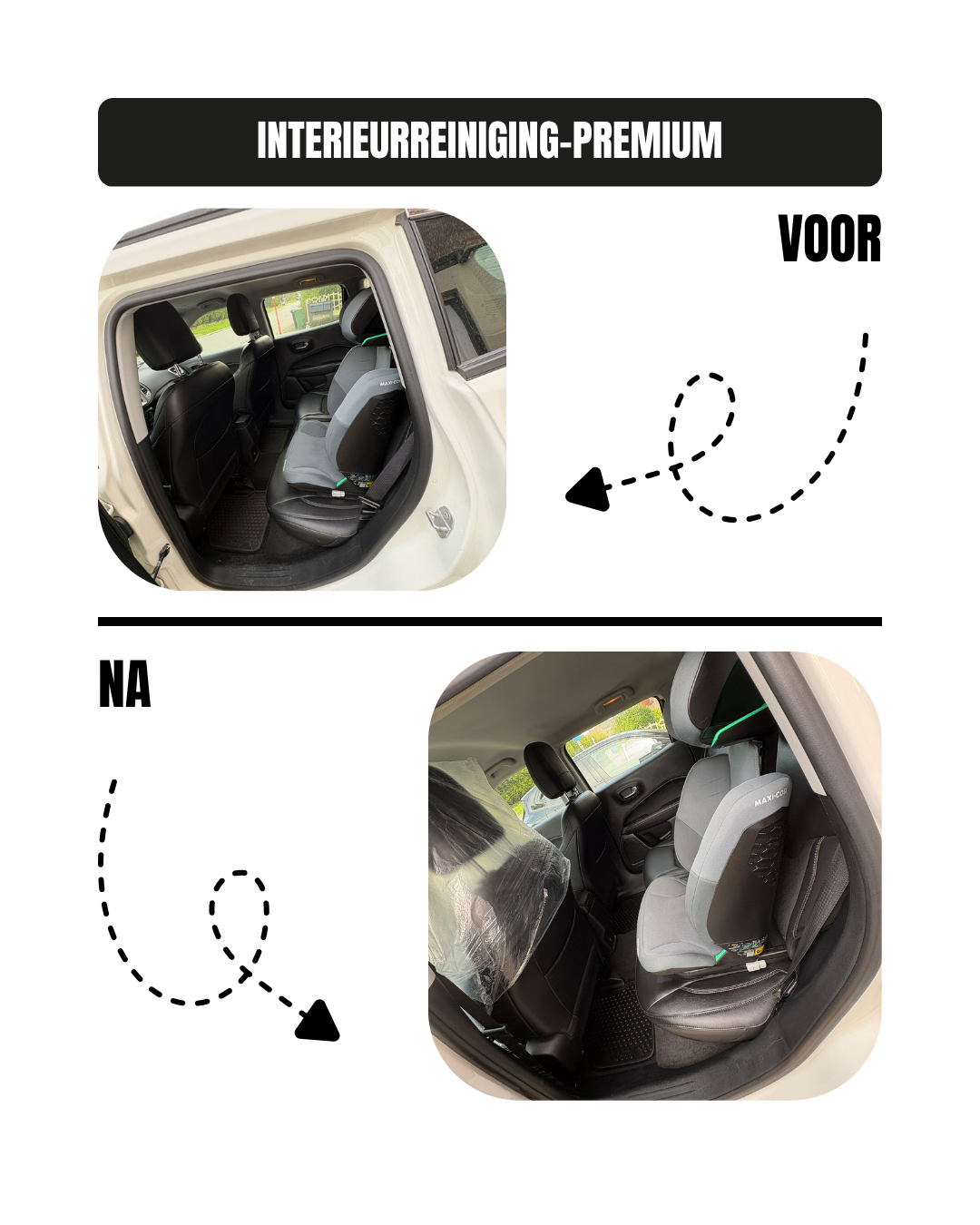 INTERIEURREINIGING-PREMIUM

VOOR

MAXI-COSI

NA

MAXI-COSI