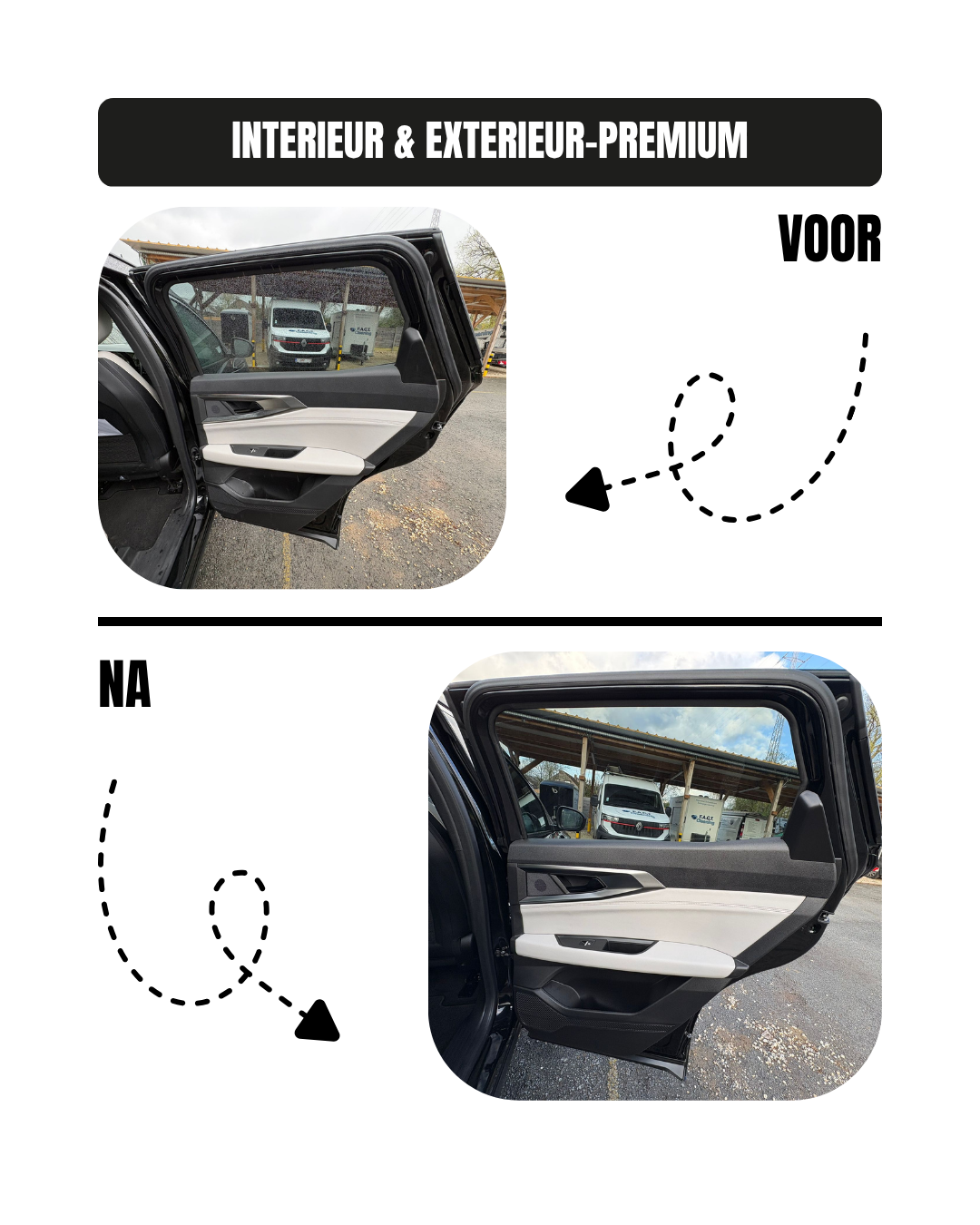 INTERIEUR & EXTERIEUR-PREMIUM

VOOR

NA