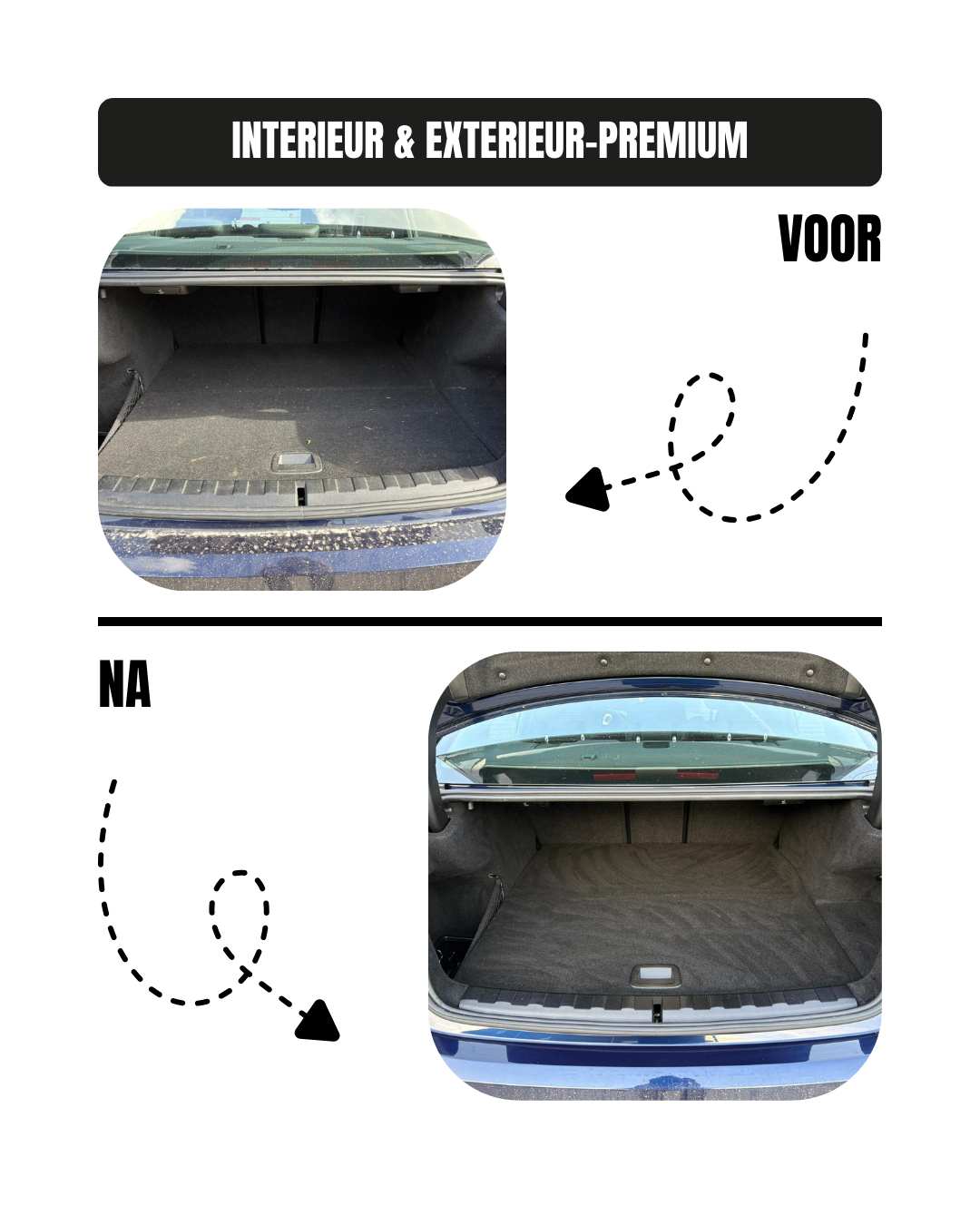 INTERIEUR & EXTERIEUR-PREMIUM

VOOR

NA