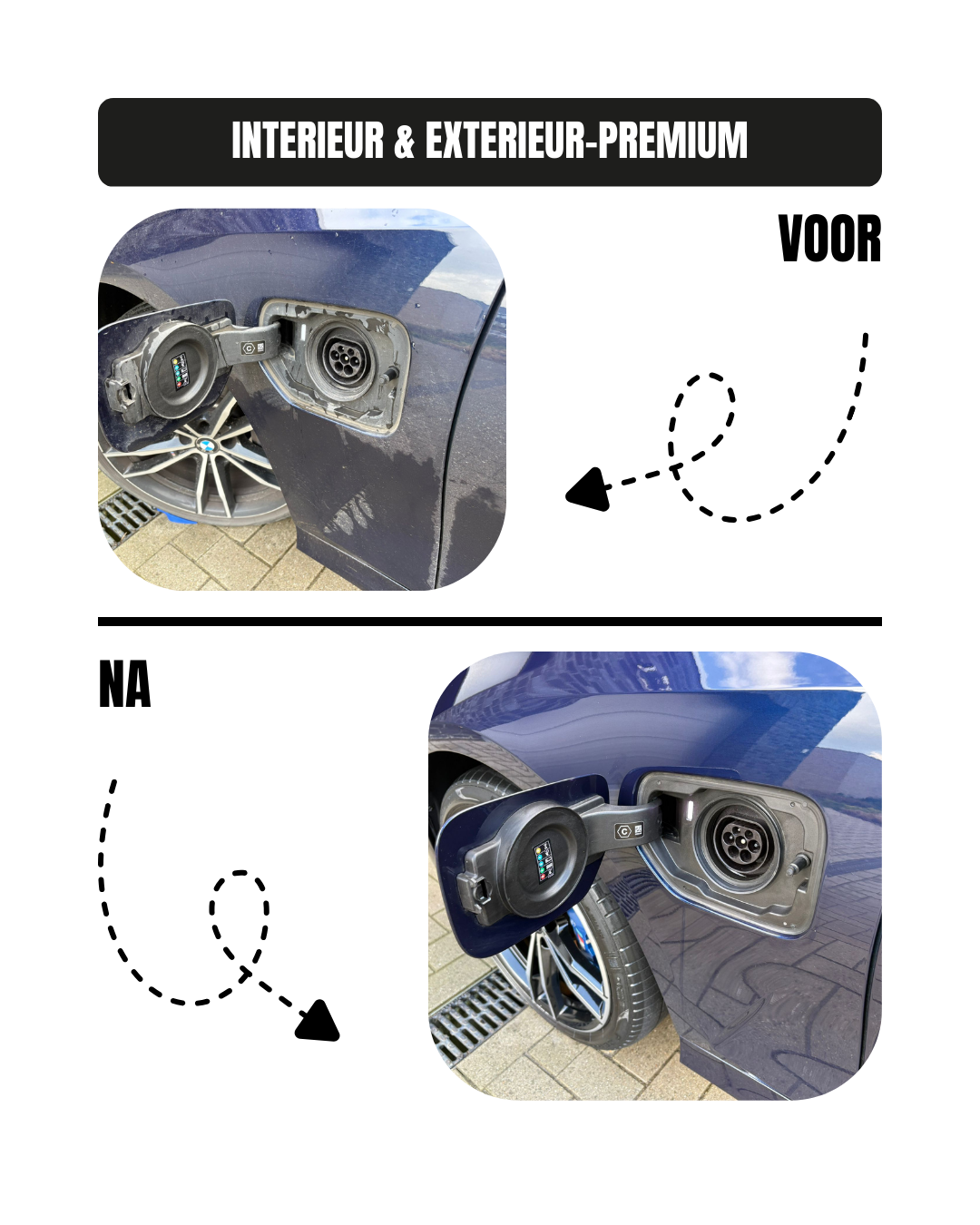 INTERIEUR & EXTERIEUR-PREMIUM

VOOR

NA