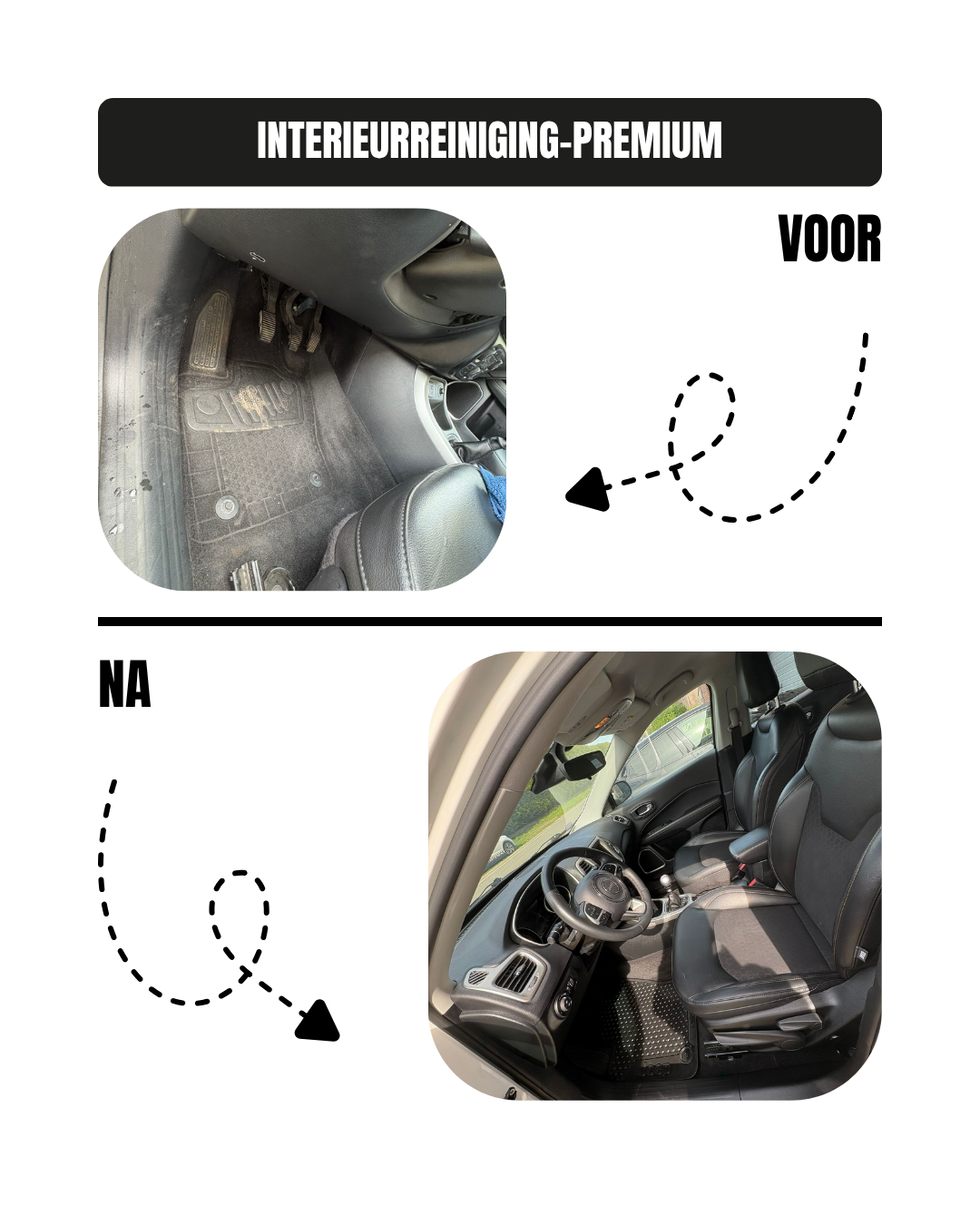 INTERIEURREINIGING-PREMIUM

VOOR

NA