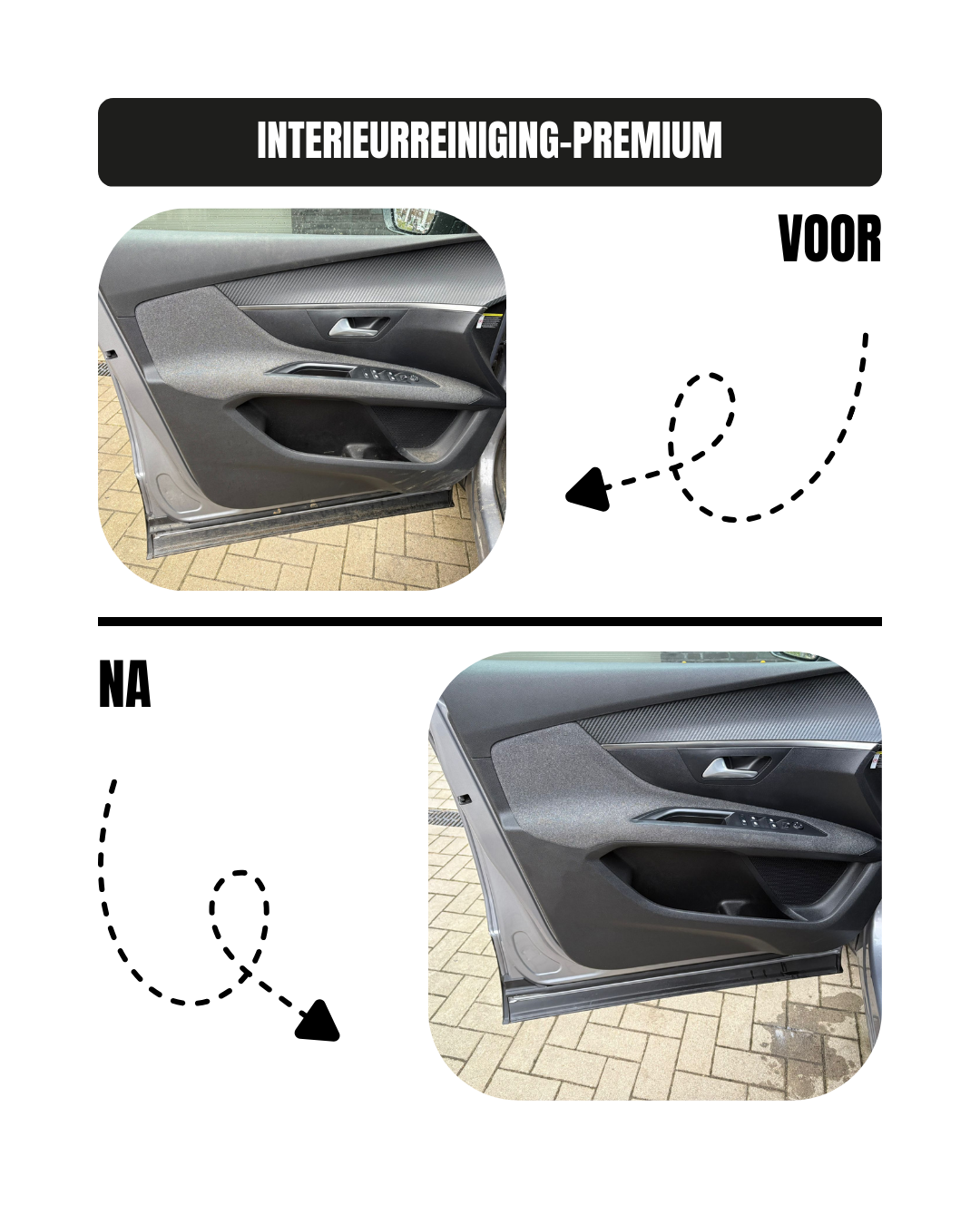 INTERIEURREINIGING-PREMIUM

VOOR

NA