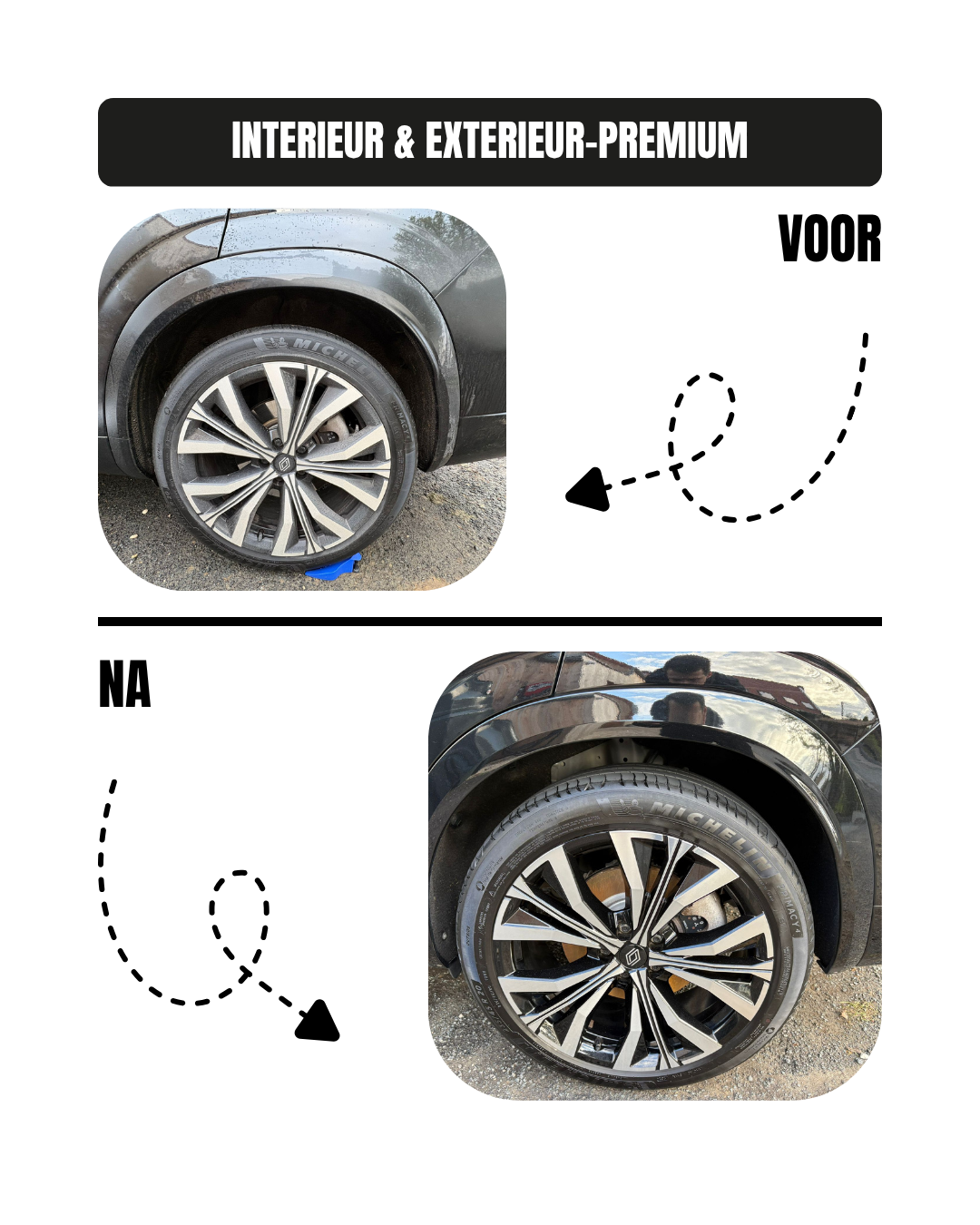 INTERIEUR & EXTERIEUR-PREMIUM

VOOR

MICHELIN

NA

MICHELIN