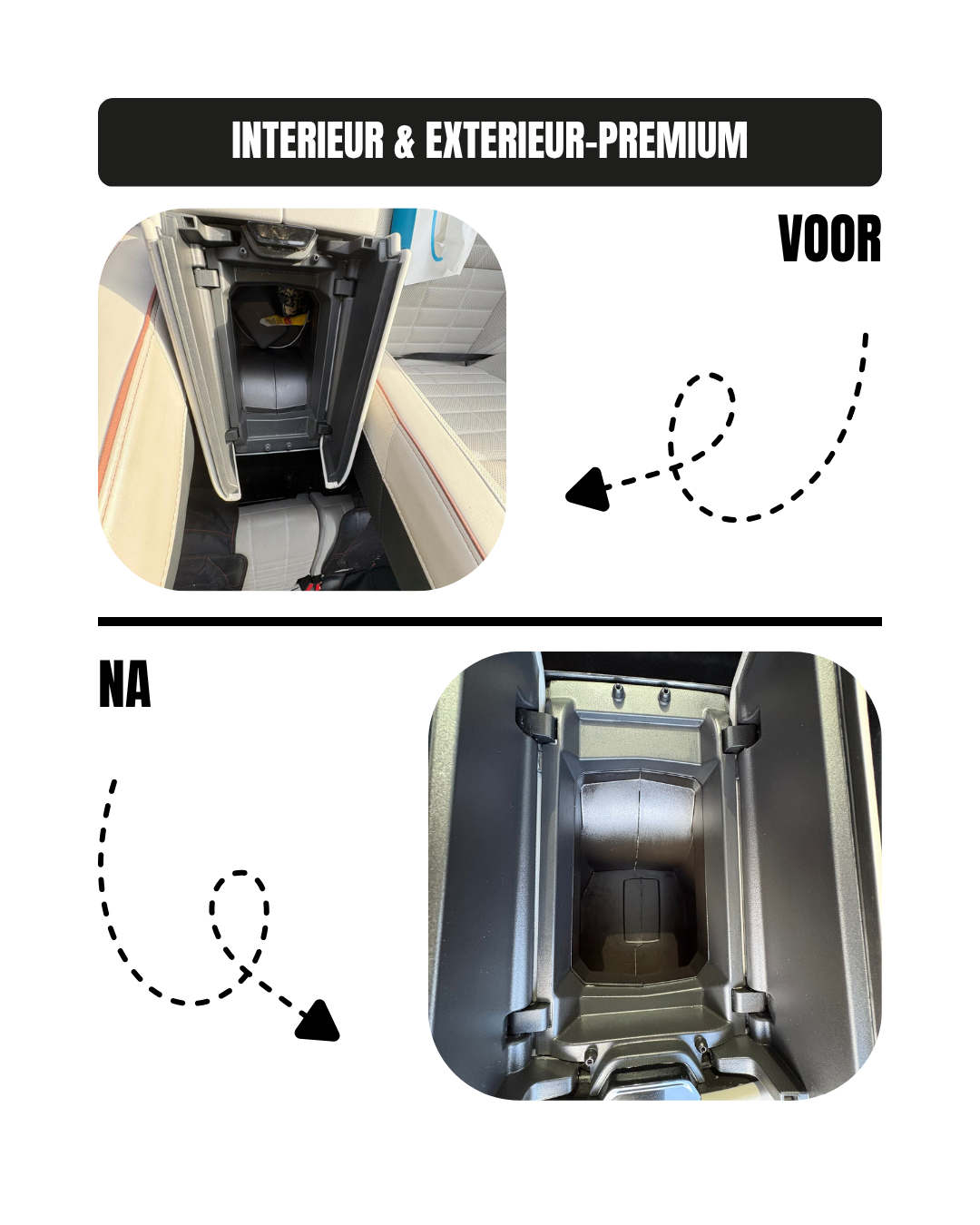 INTERIEUR & EXTERIEUR-PREMIUM

VOOR

NA