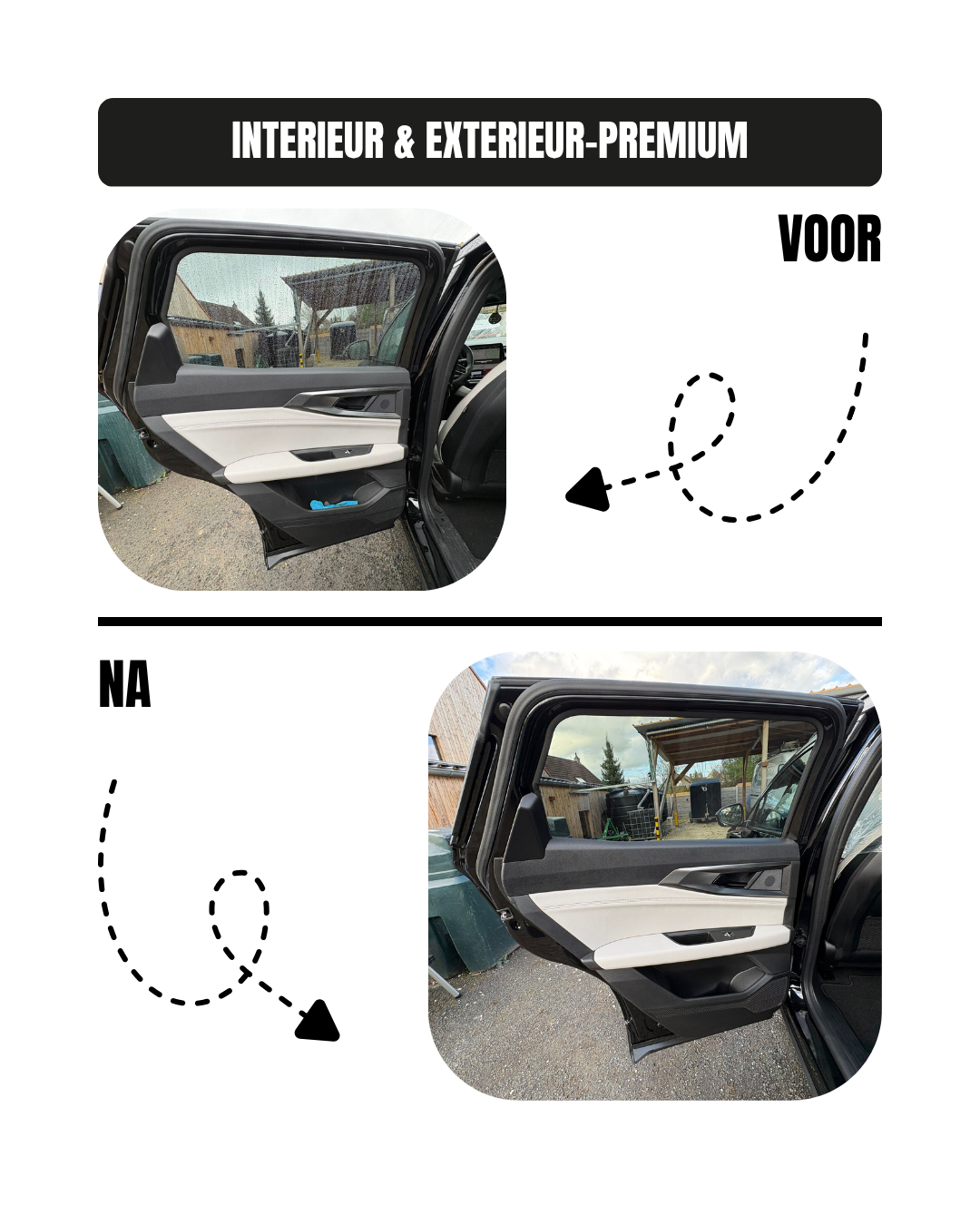 INTERIEUR & EXTERIEUR-PREMIUM

VOOR

NA