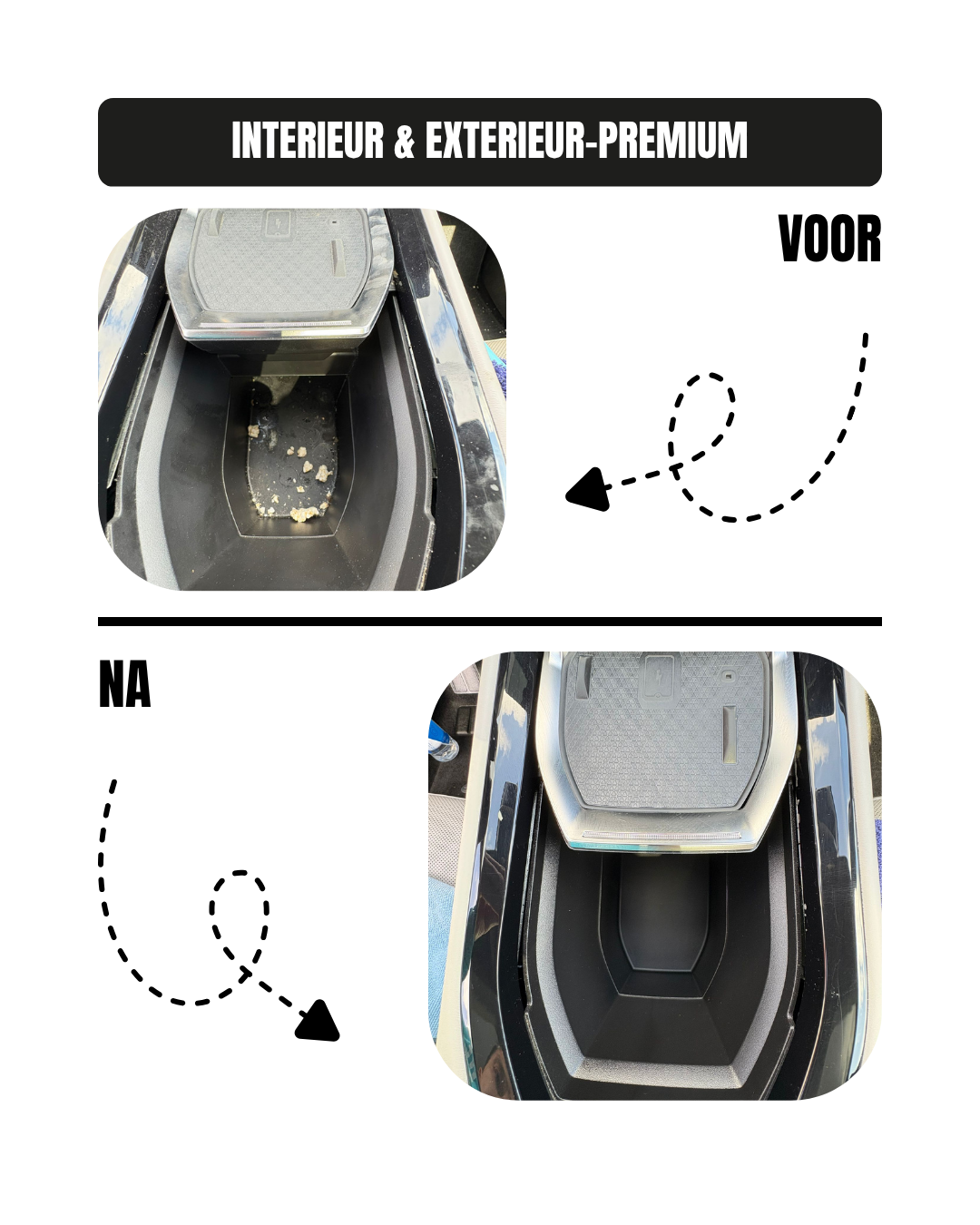 INTERIEUR & EXTERIEUR-PREMIUM

VOOR

NA