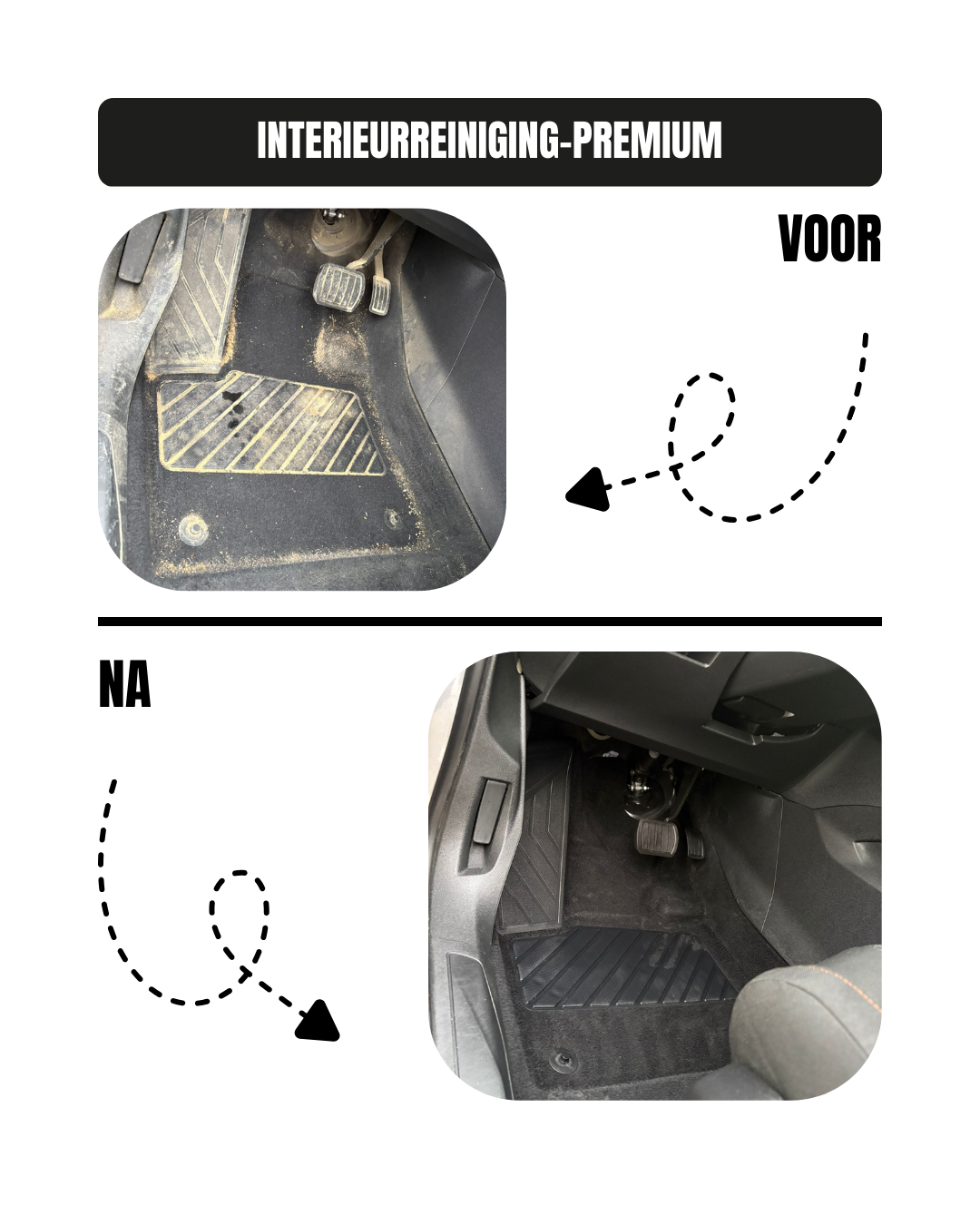 INTERIEURREINIGING-PREMIUM

VOOR

NA