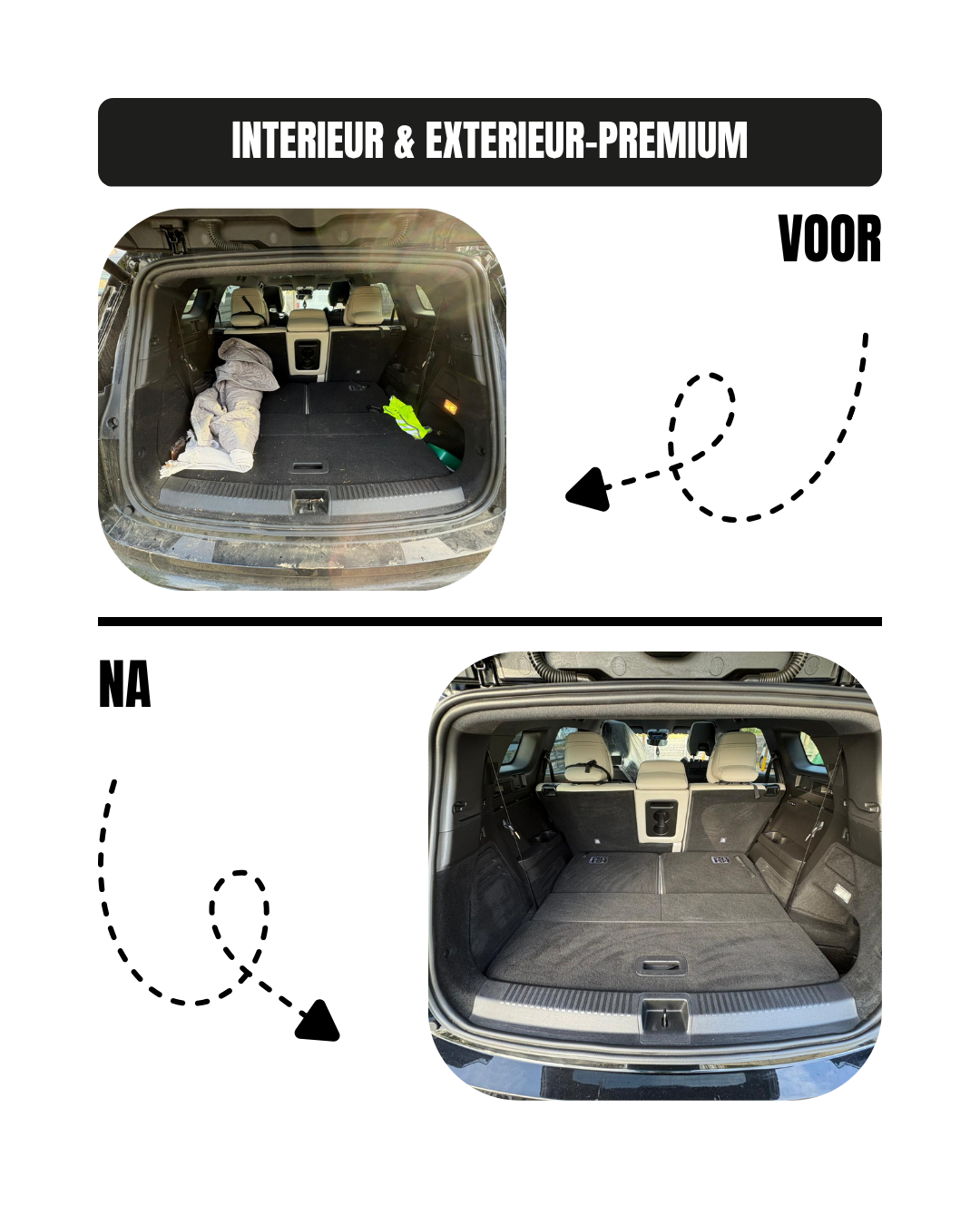 INTERIEUR & EXTERIEUR-PREMIUM

VOOR

NA