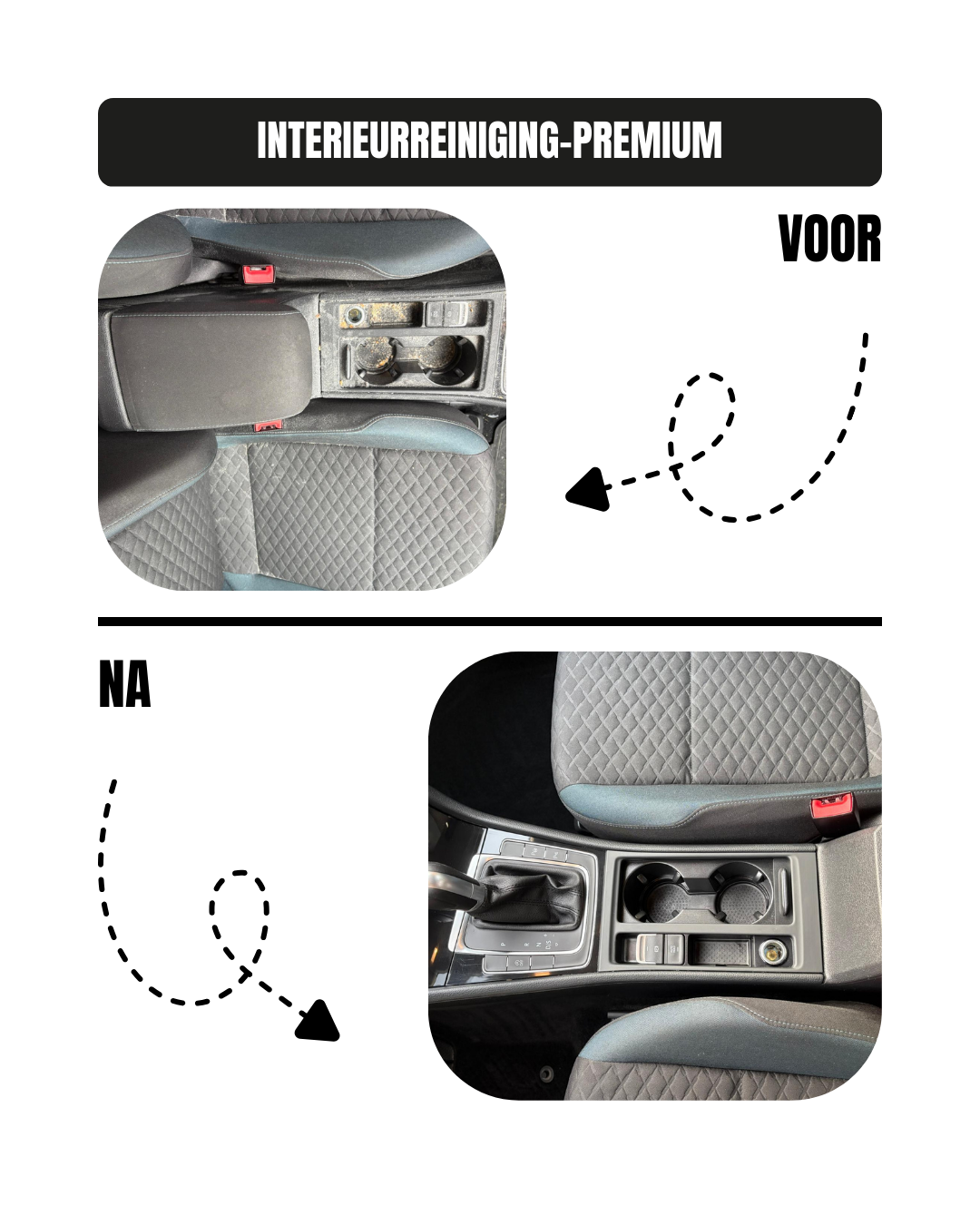 INTERIEURREINIGING-PREMIUM

VOOR

NA