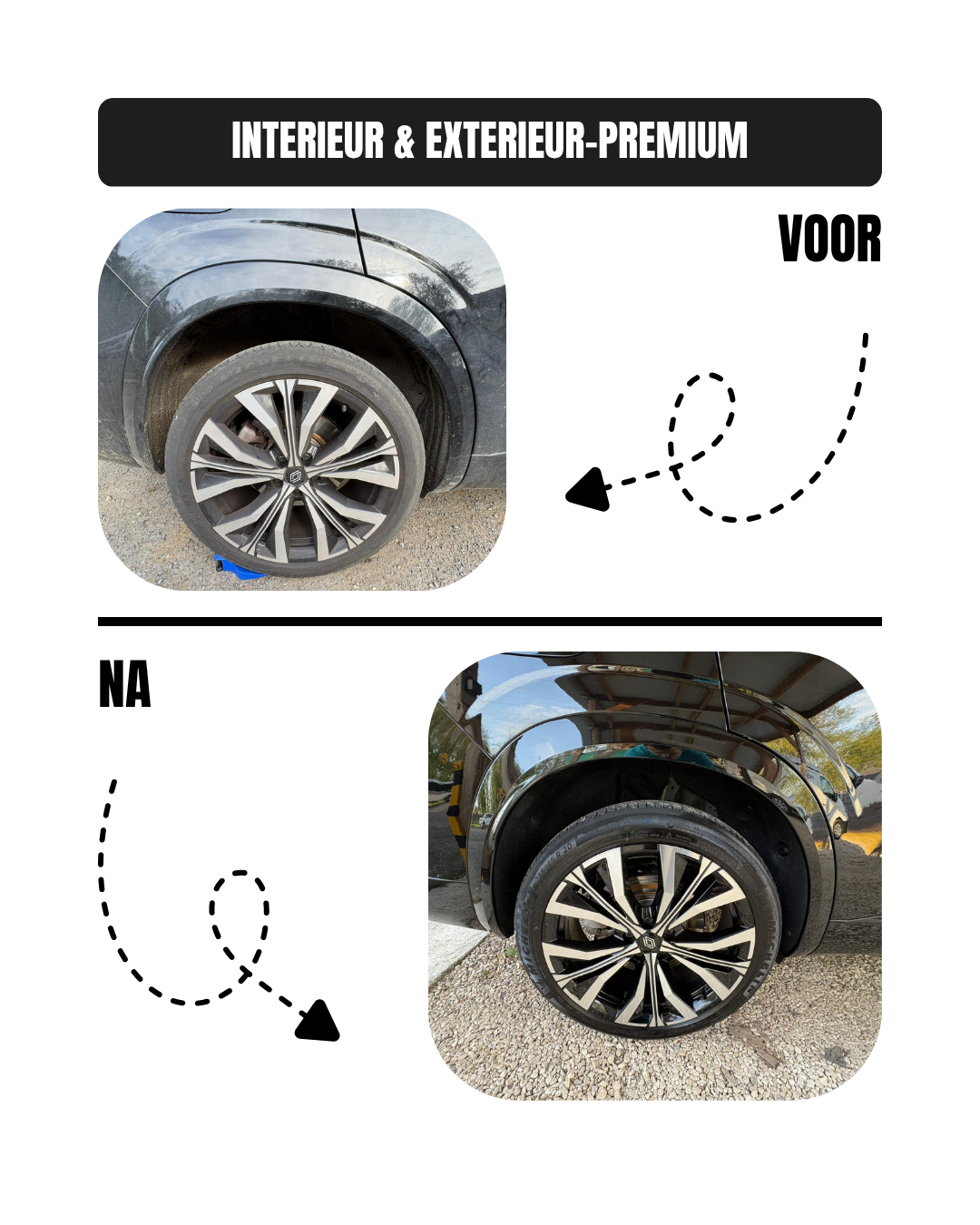 INTERIEUR & EXTERIEUR-PREMIUM

VOOR

NA