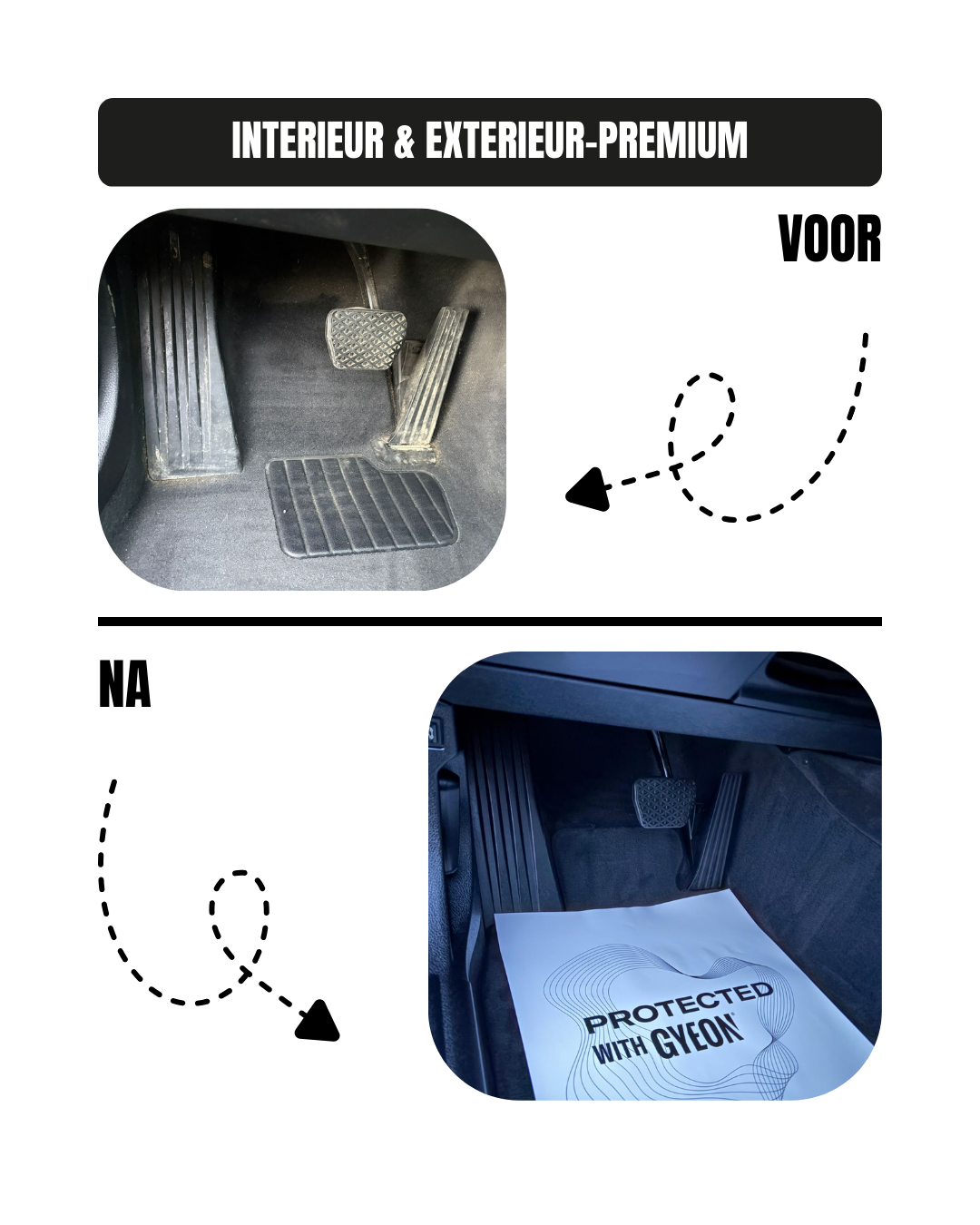 INTERIEUR & EXTERIEUR-PREMIUM

VOOR

NA

PROTECTED WITH GYEON