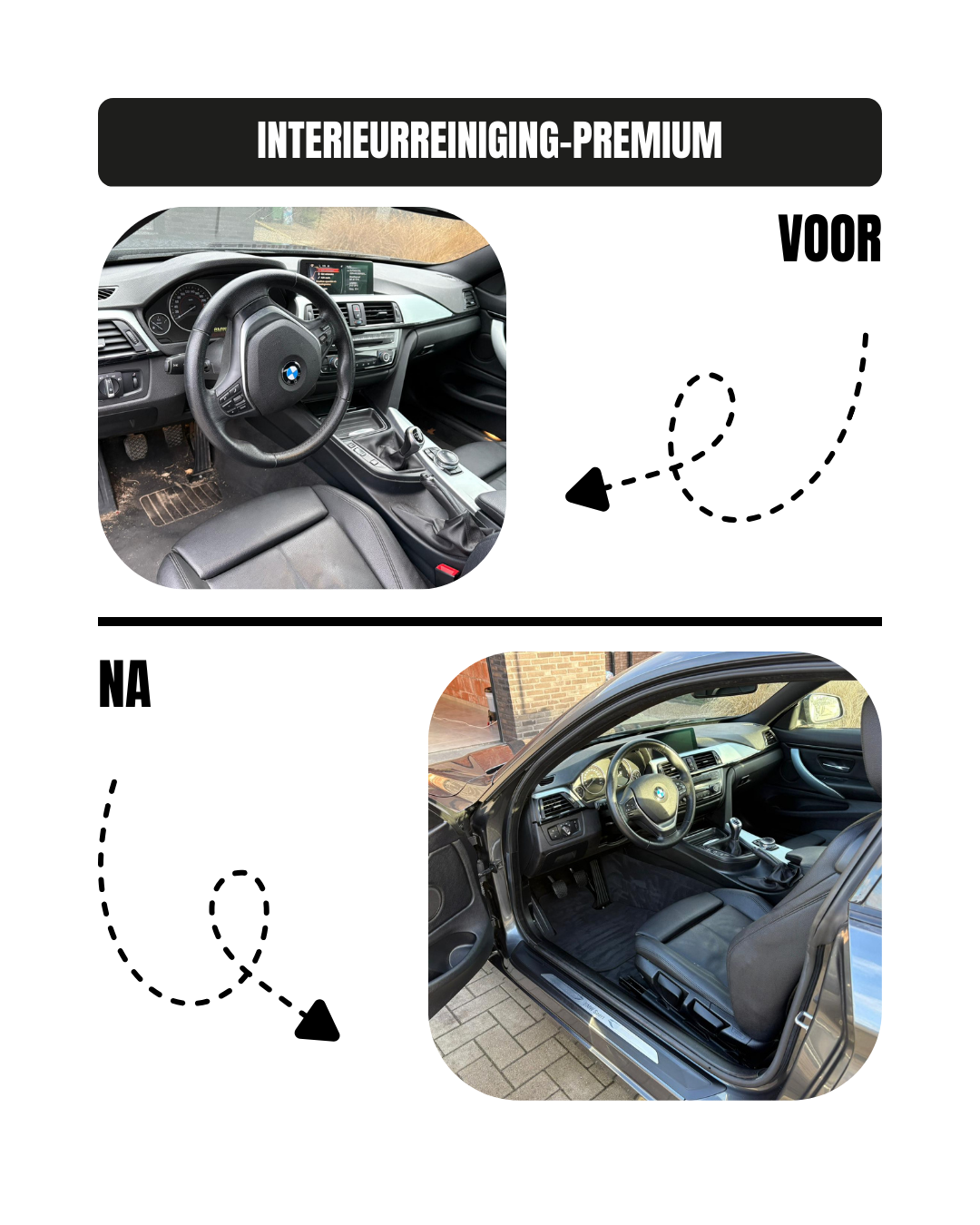 INTERIEURREINIGING-PREMIUM

VOOR

NA