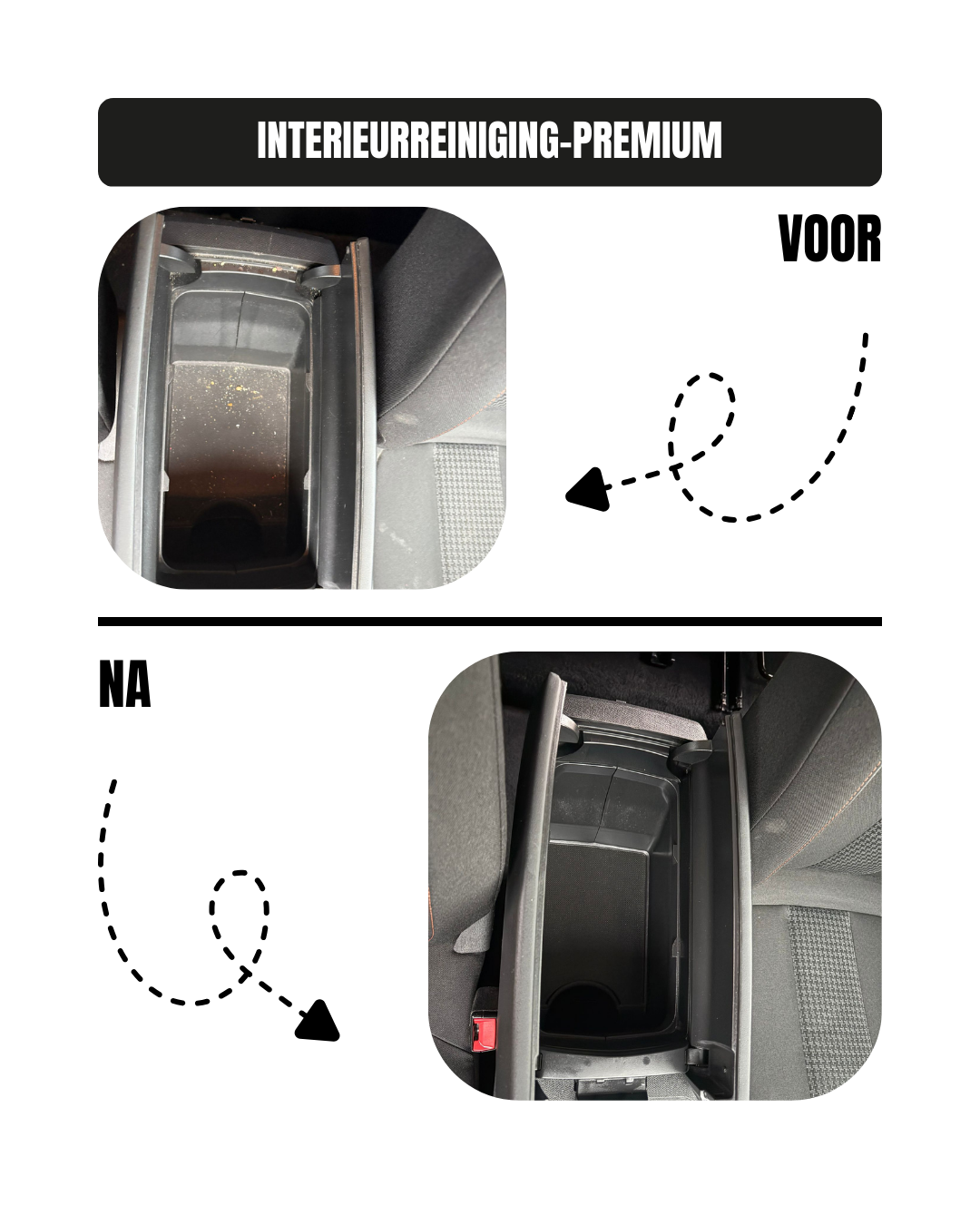 INTERIEURREINIGING-PREMIUM

VOOR

NA