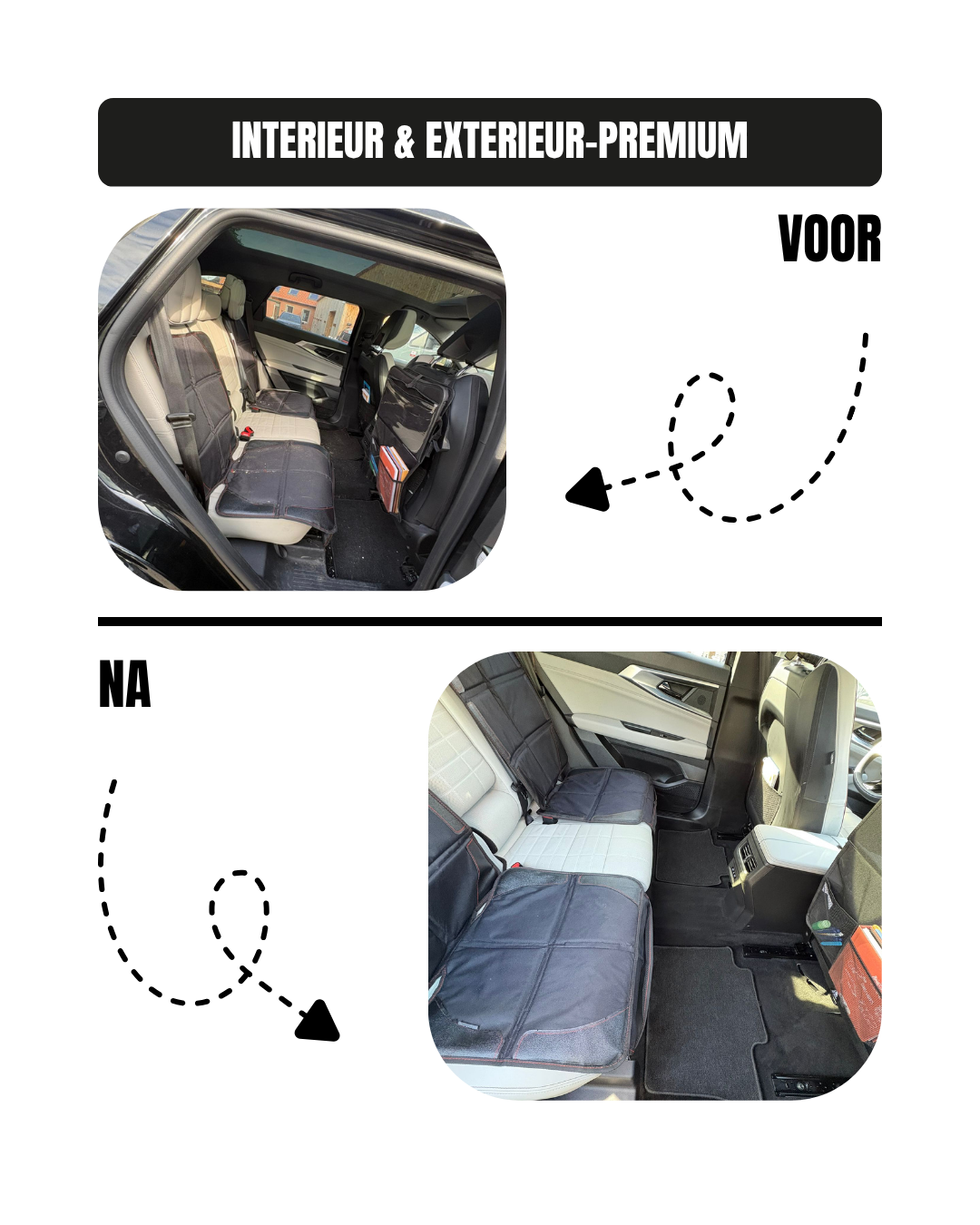 INTERIEUR & EXTERIEUR-PREMIUM

VOOR

NA