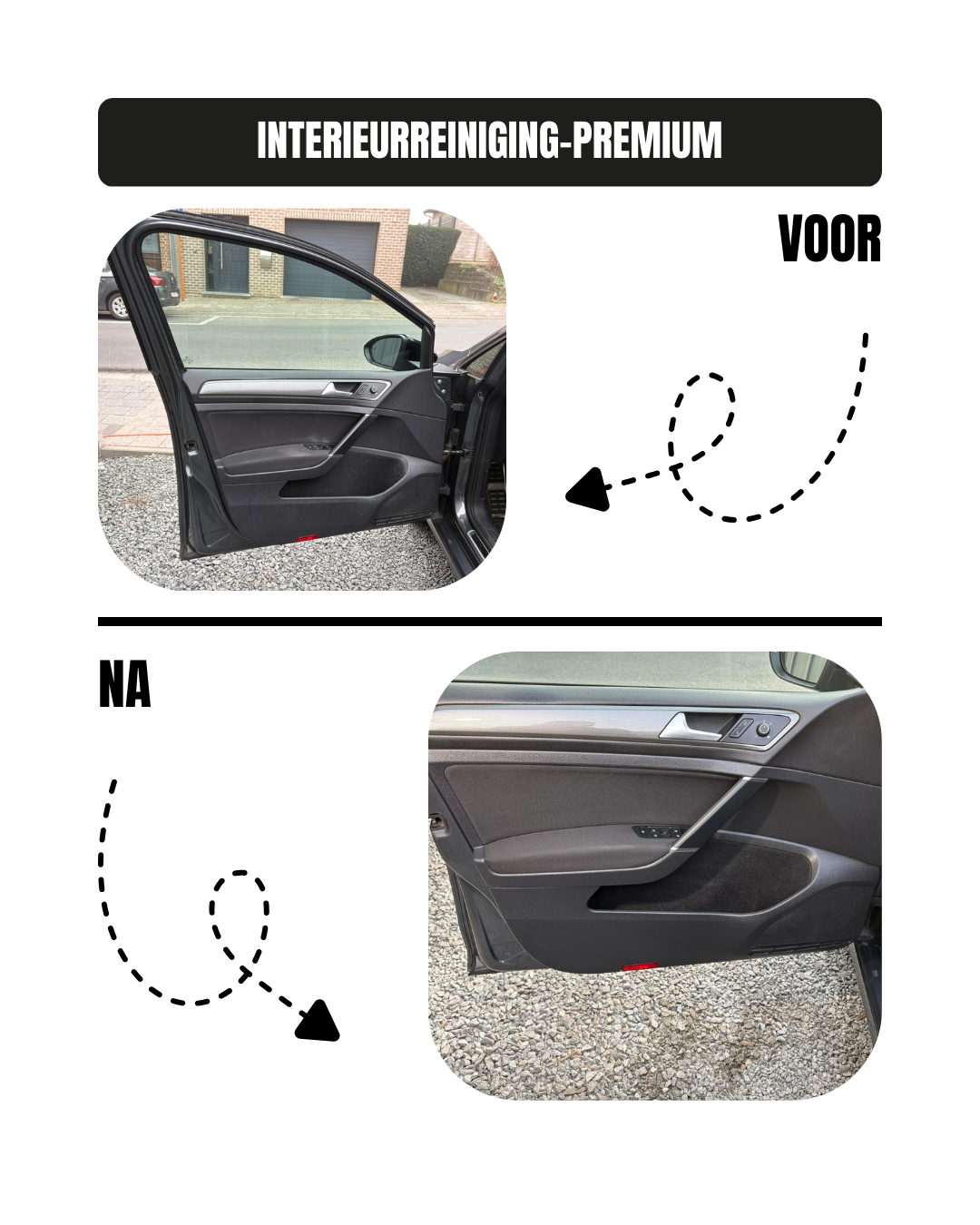 INTERIEURREINIGING-PREMIUM

VOOR

NA