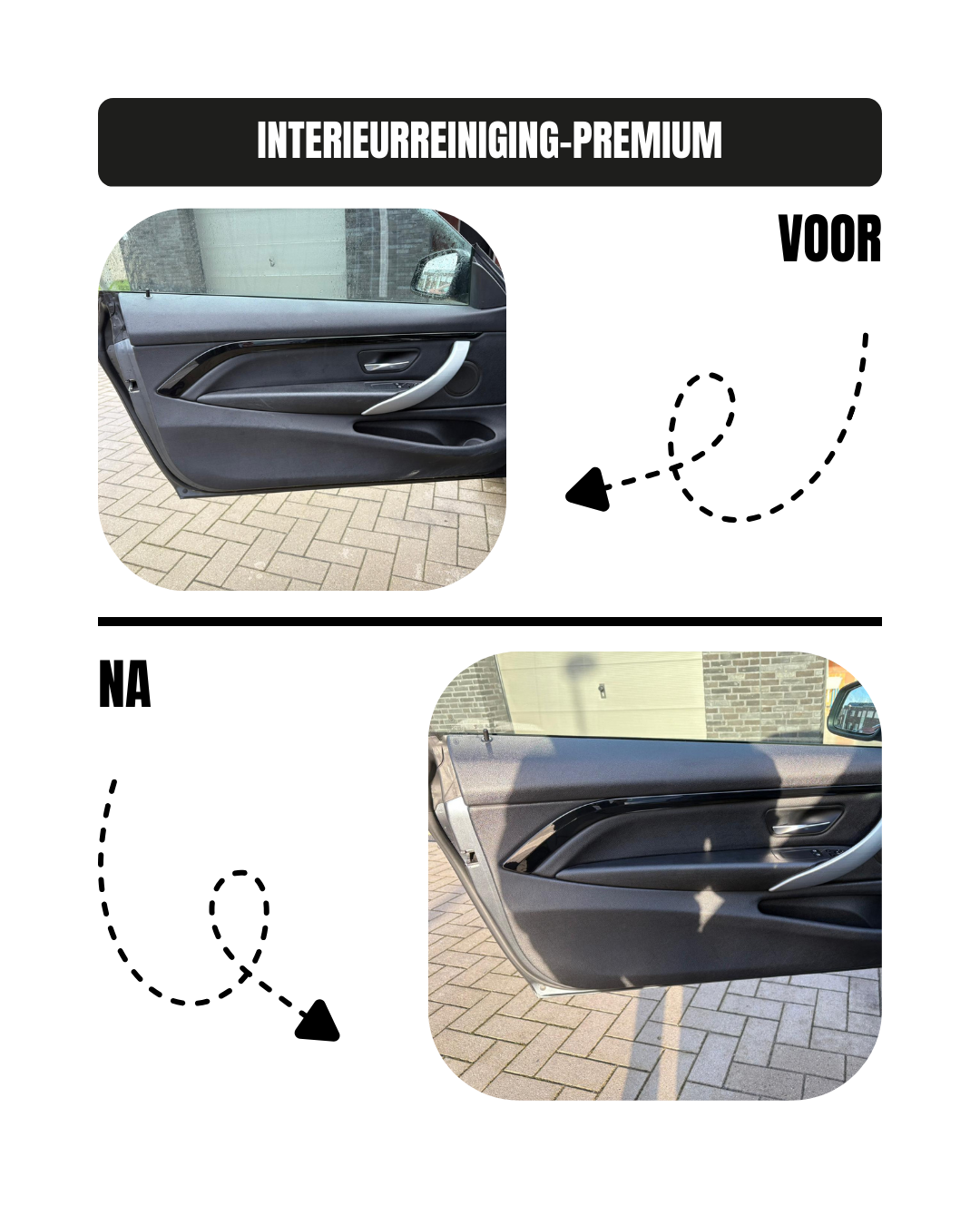 INTERIEURREINIGING-PREMIUM

VOOR

NA