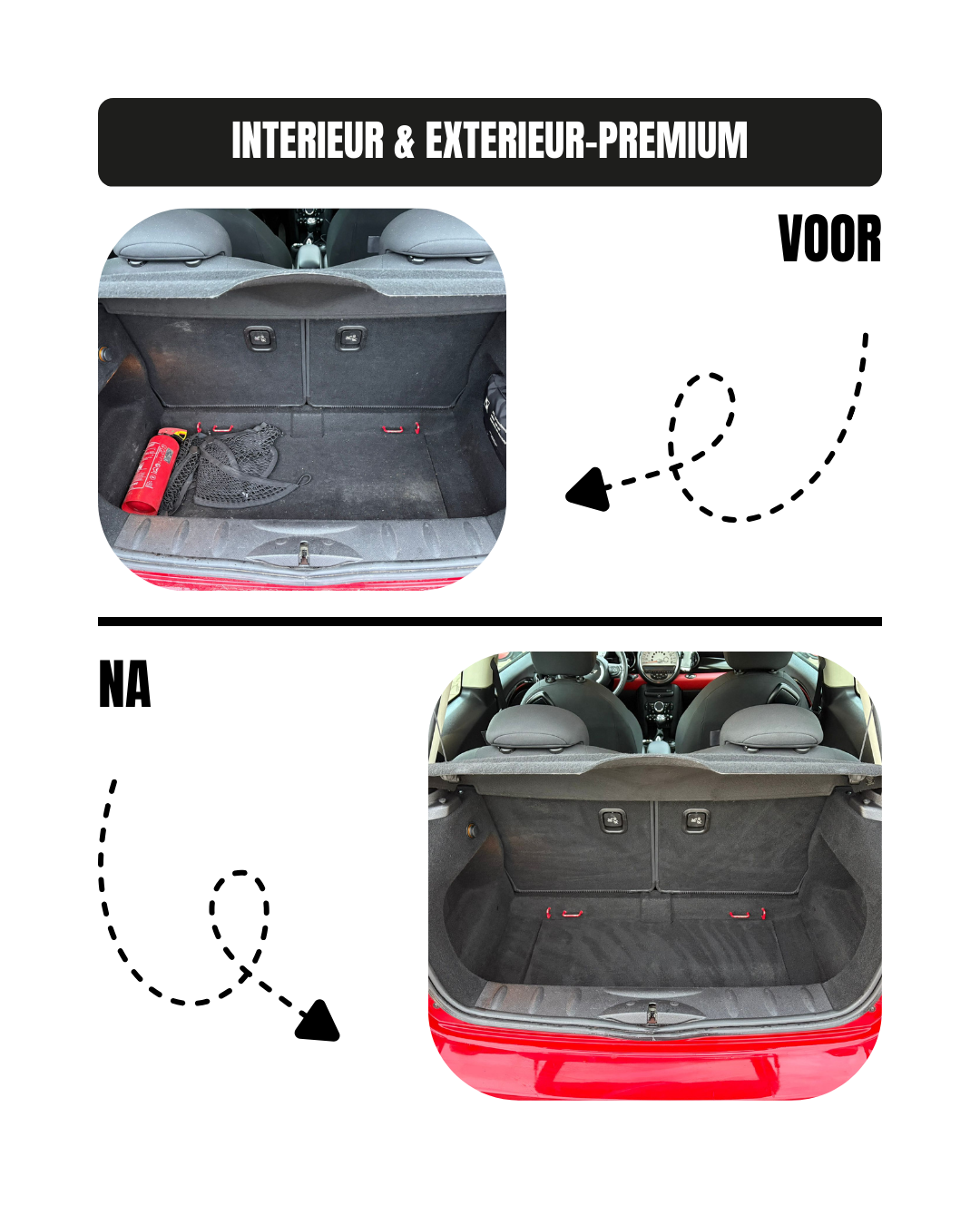 INTERIEUR & EXTERIEUR-PREMIUM

VOOR

NA