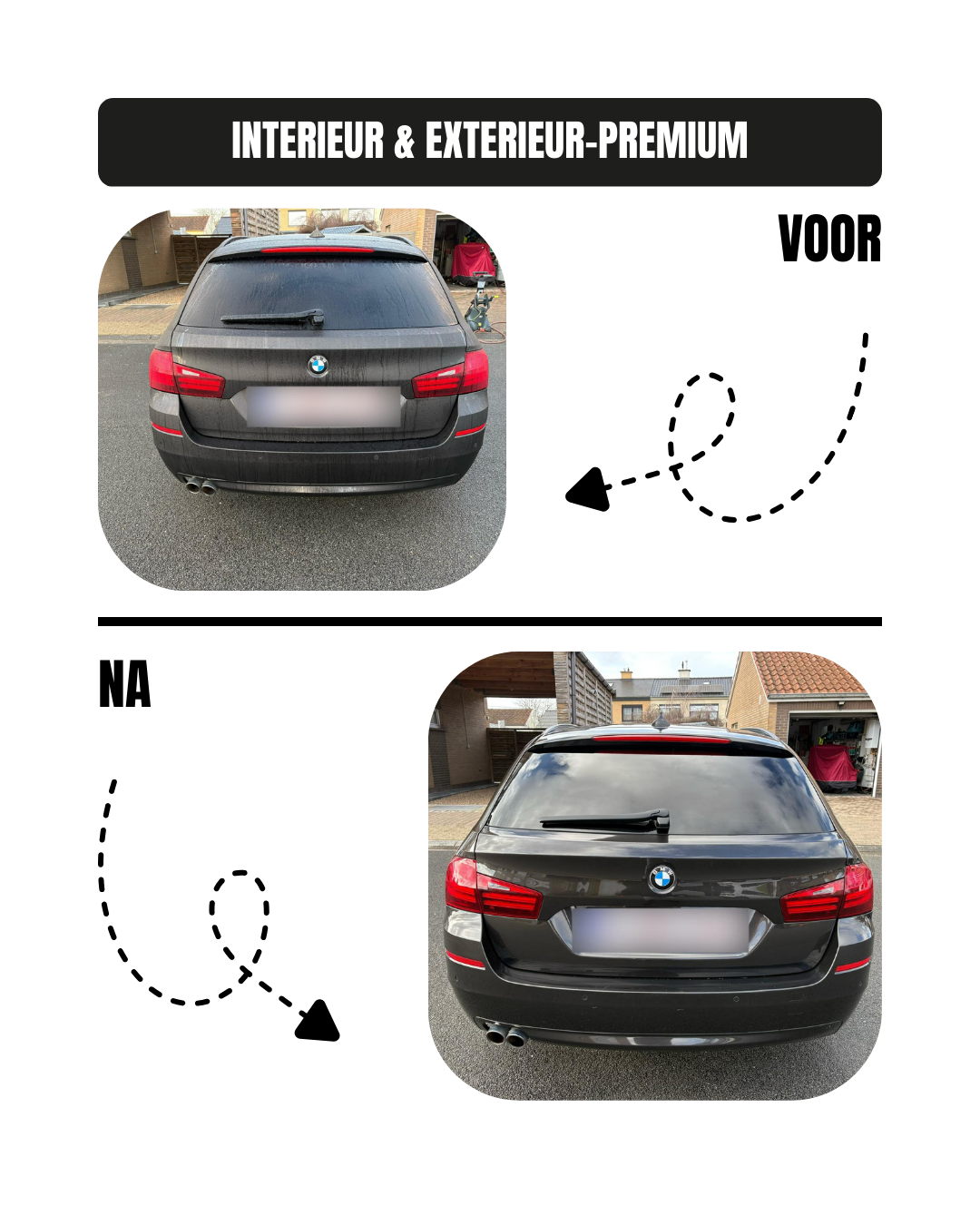 INTERIEUR & EXTERIEUR-PREMIUM

VOOR

NA