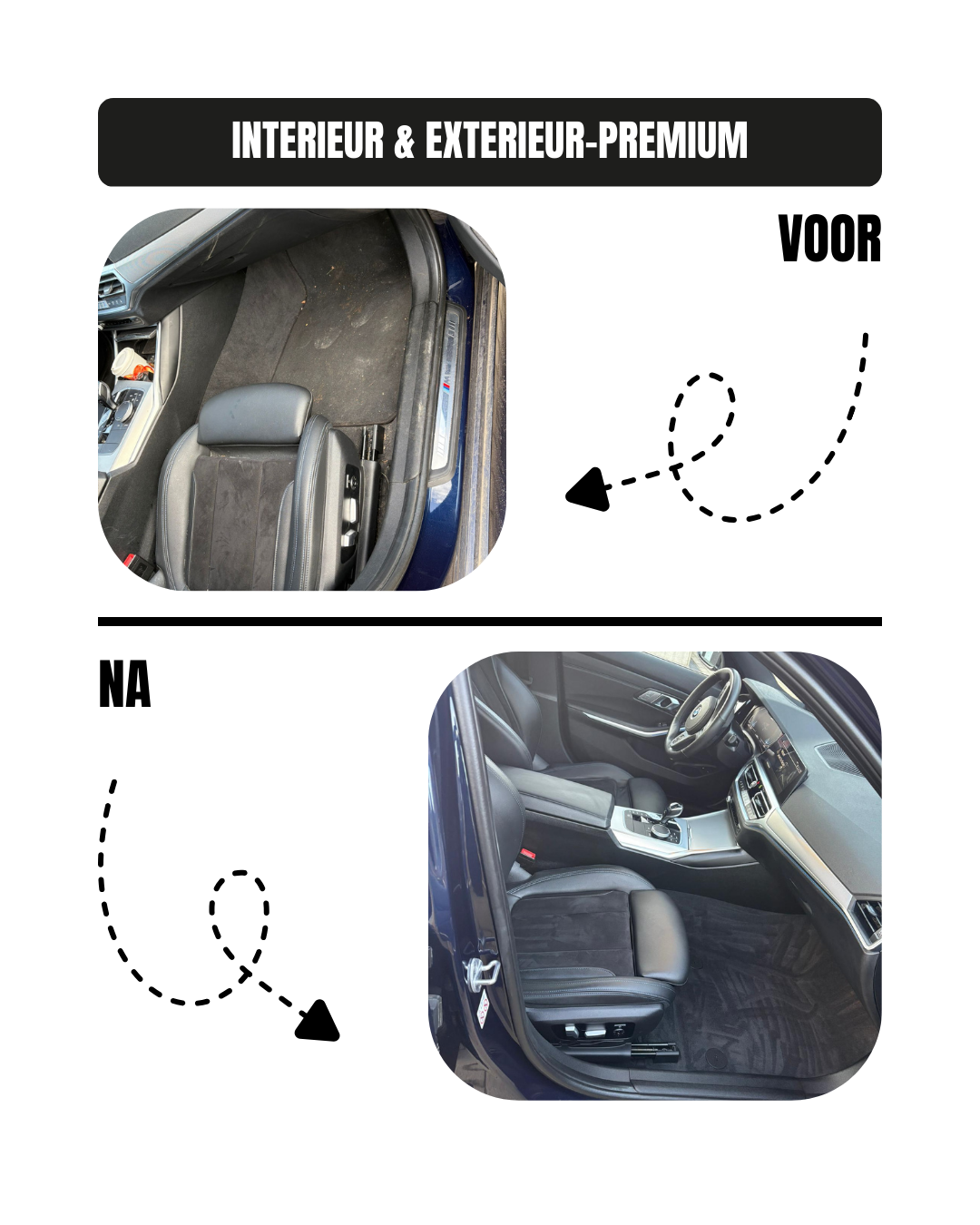 INTERIEUR & EXTERIEUR-PREMIUM

VOOR

NA