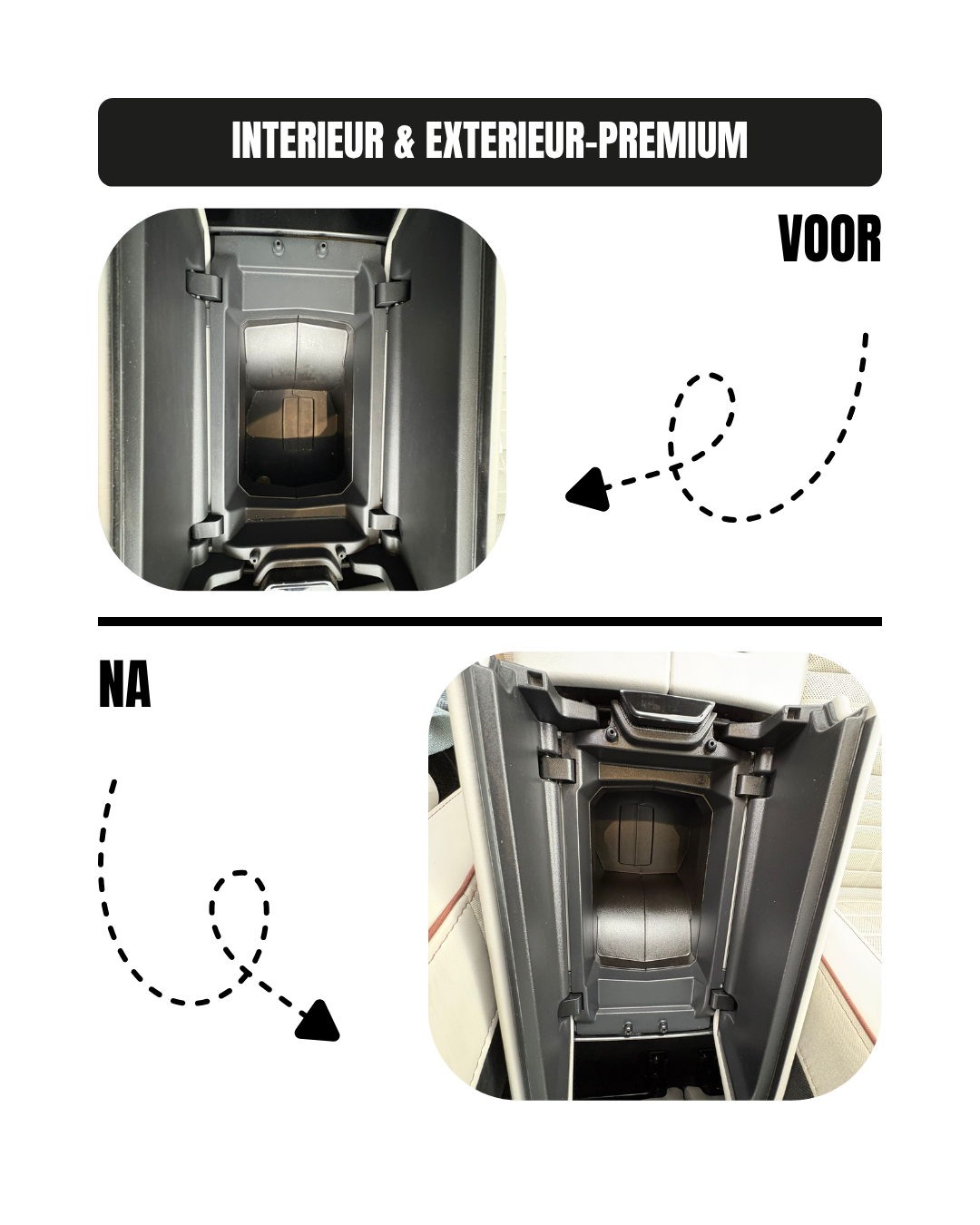 INTERIEUR & EXTERIEUR-PREMIUM

VOOR

NA