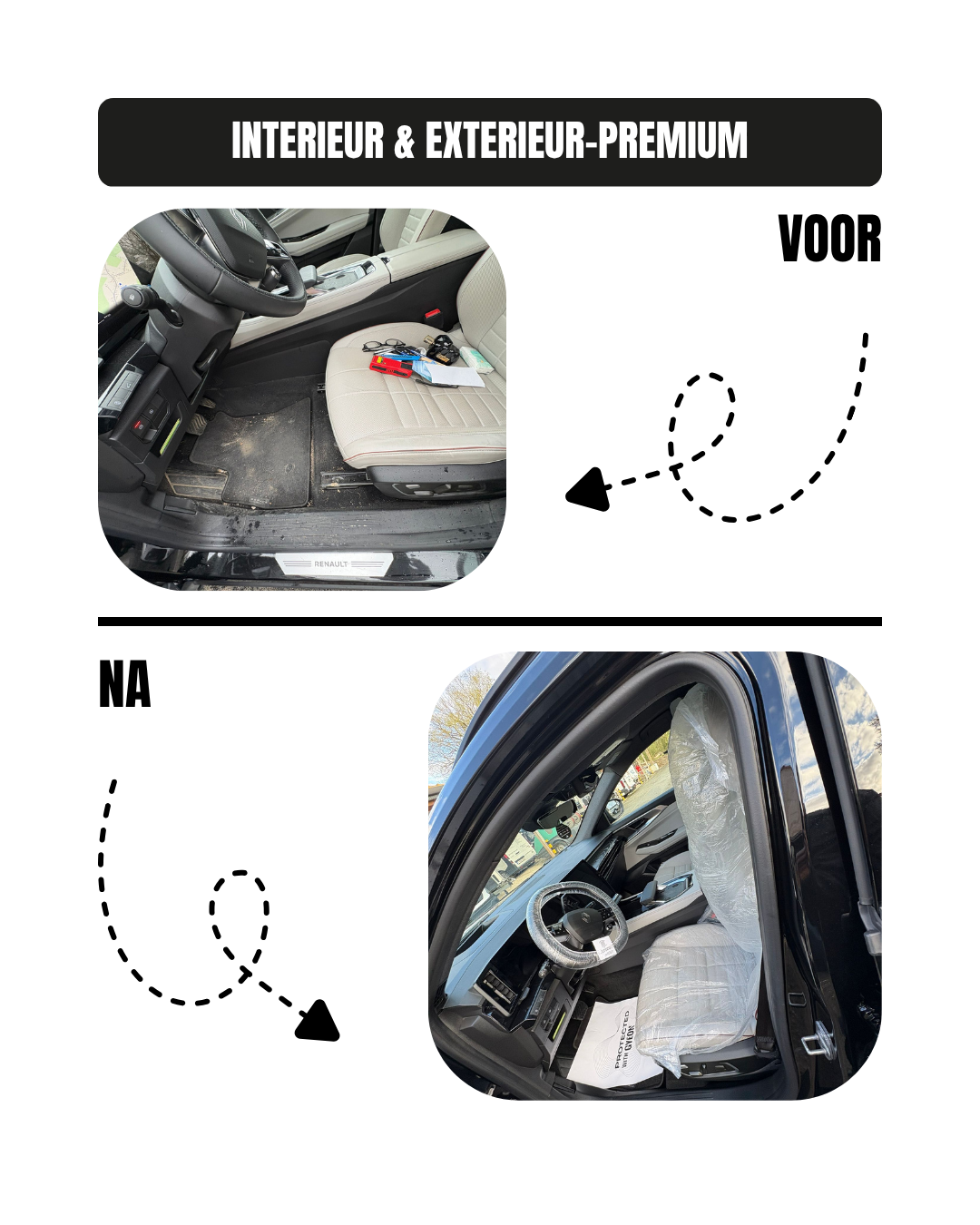 INTERIEUR & EXTERIEUR-PREMIUM

VOOR

RENAULT

NA

PROTECTED WITH GYEON