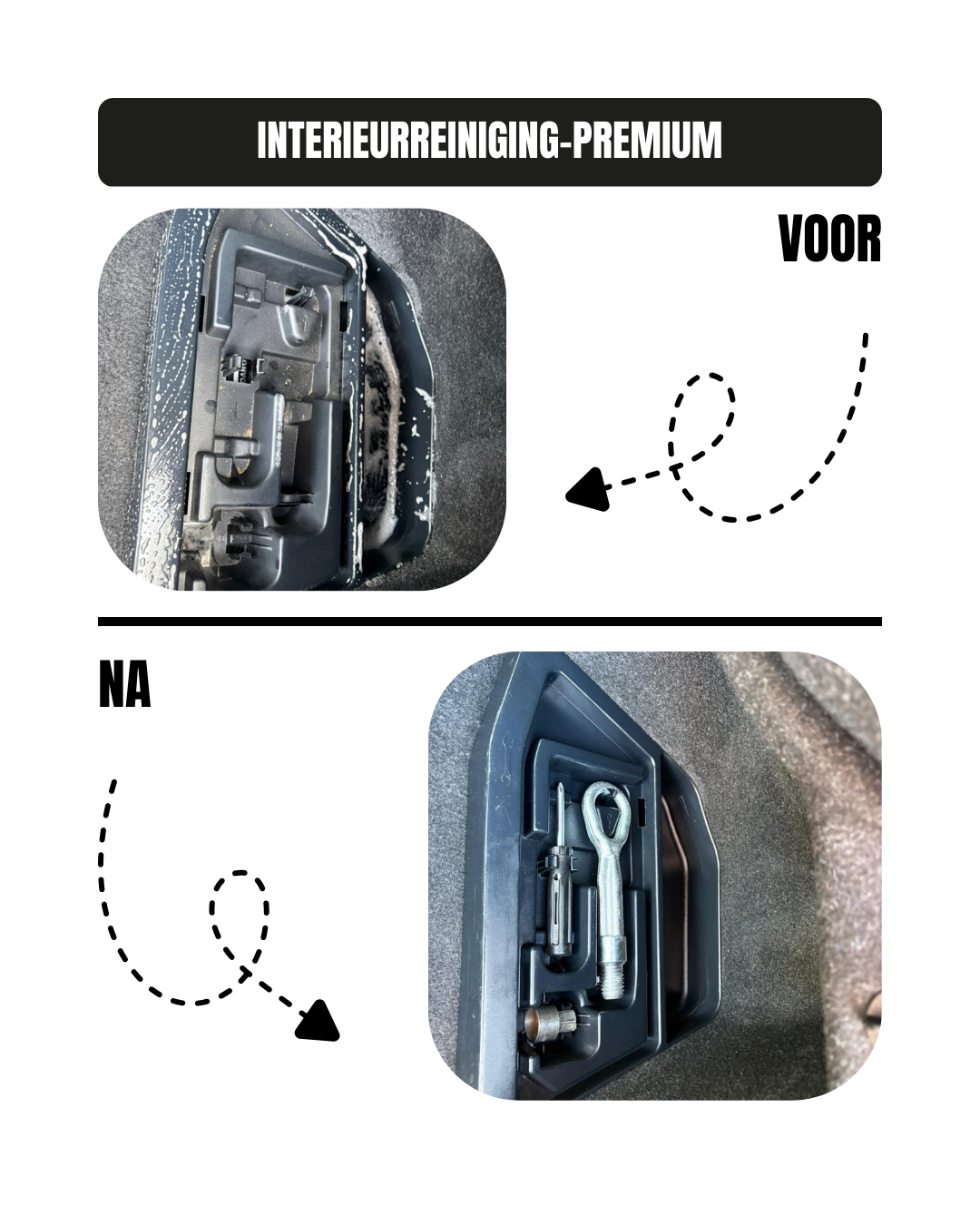 INTERIEURREINIGING-PREMIUM

VOOR

NA