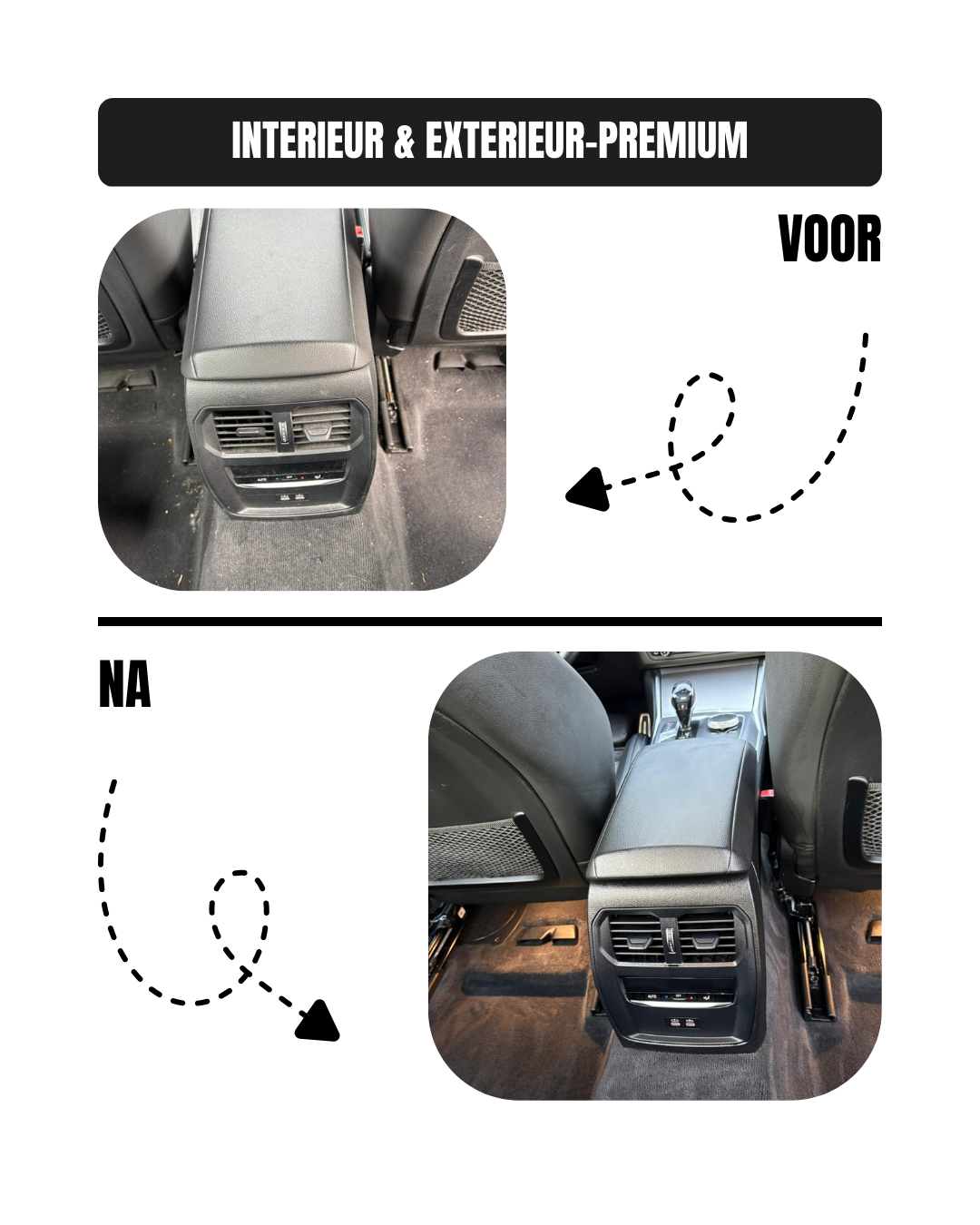 INTERIEUR & EXTERIEUR-PREMIUM

VOOR

NA