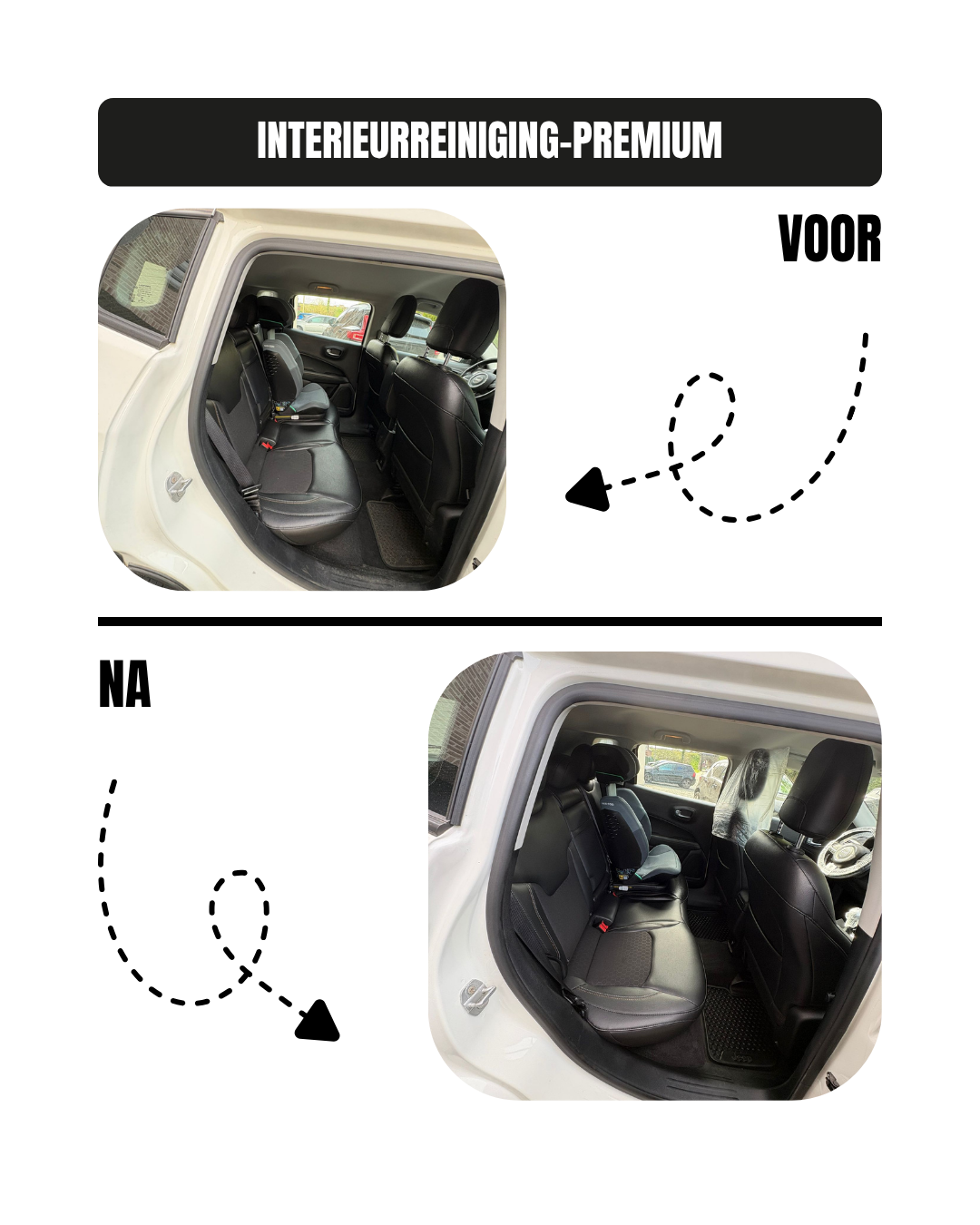 INTERIEURREINIGING-PREMIUM

VOOR

NA