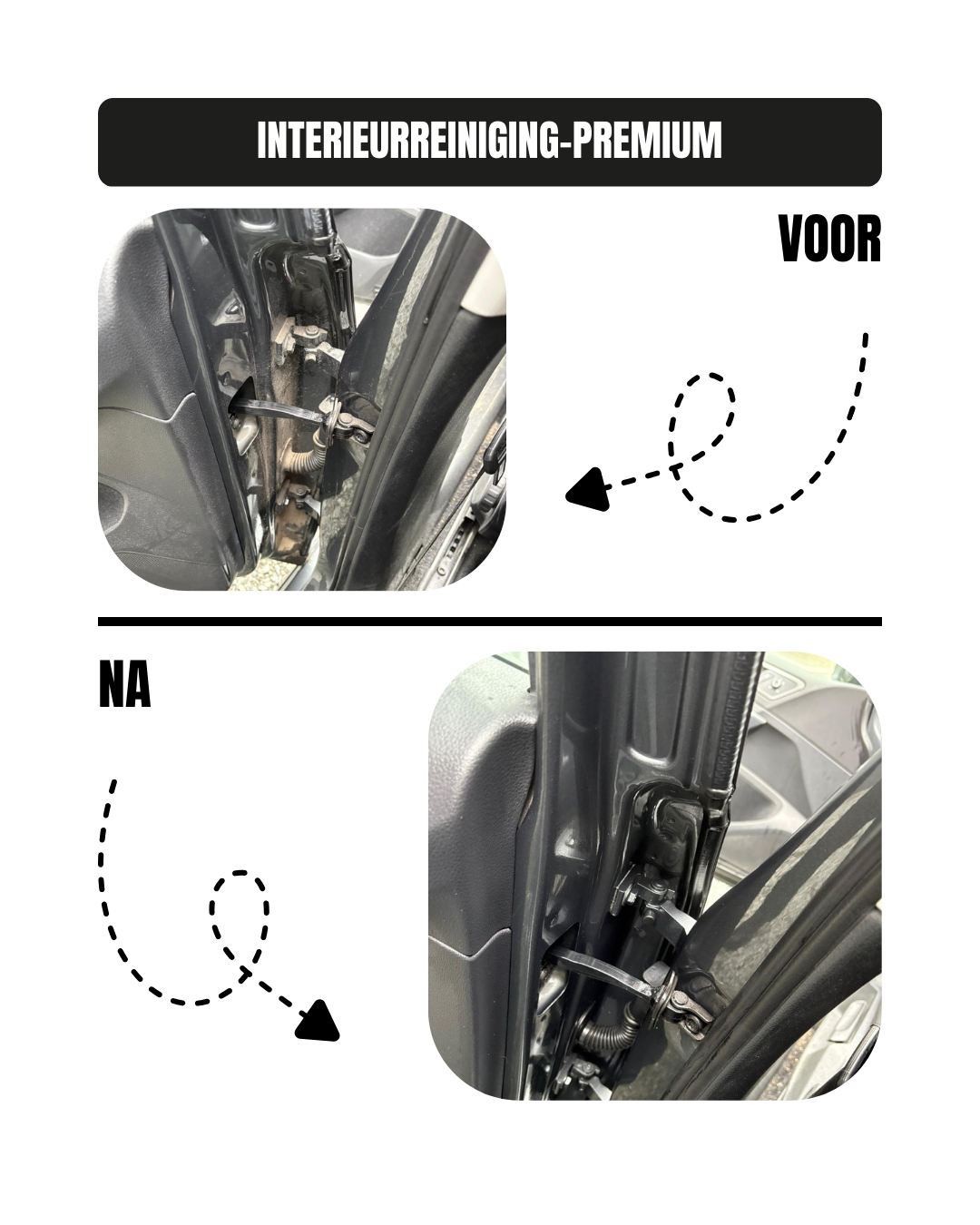 INTERIEURREINIGING-PREMIUM

VOOR

NA