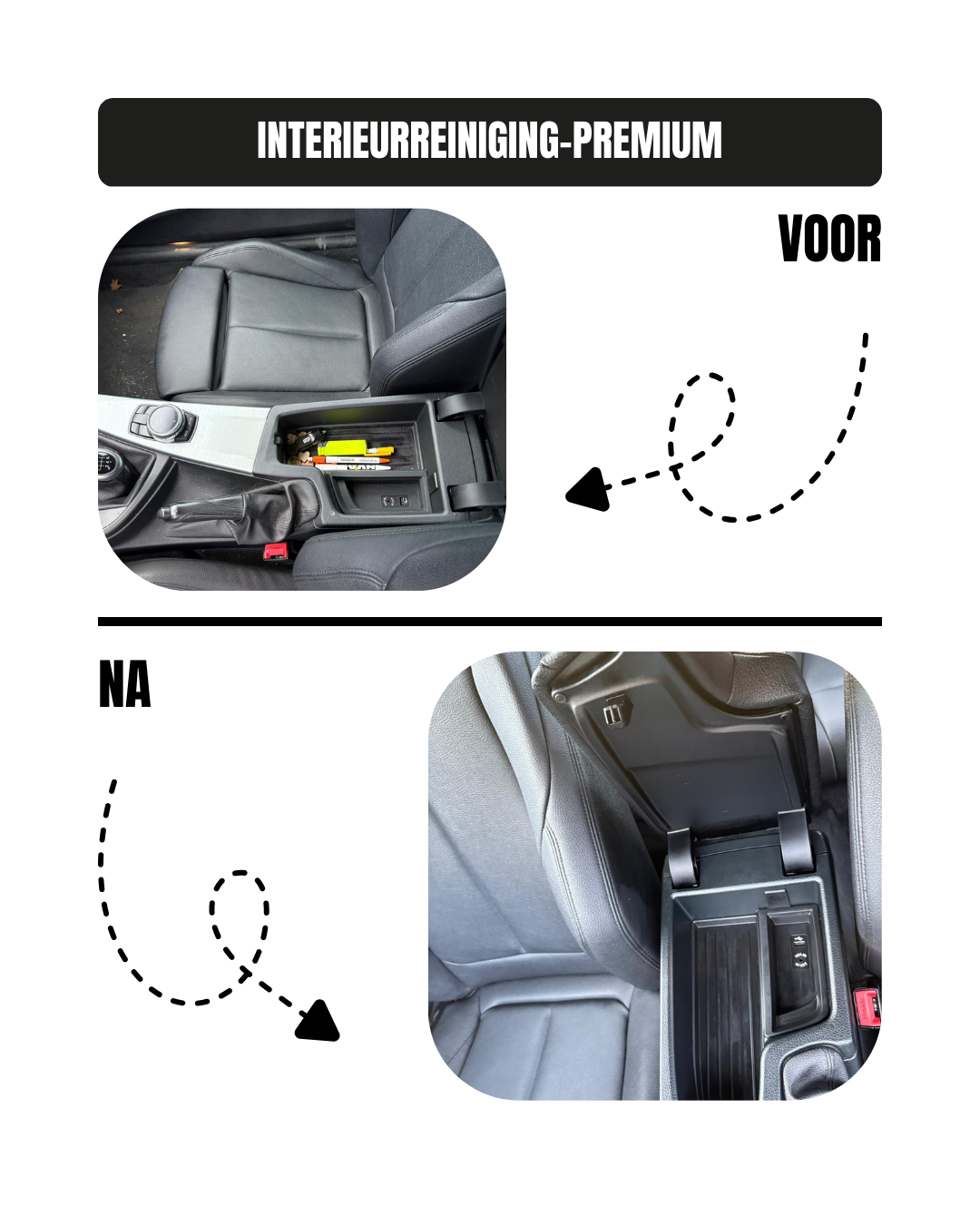 INTERIEURREINIGING-PREMIUM

VOOR

NA