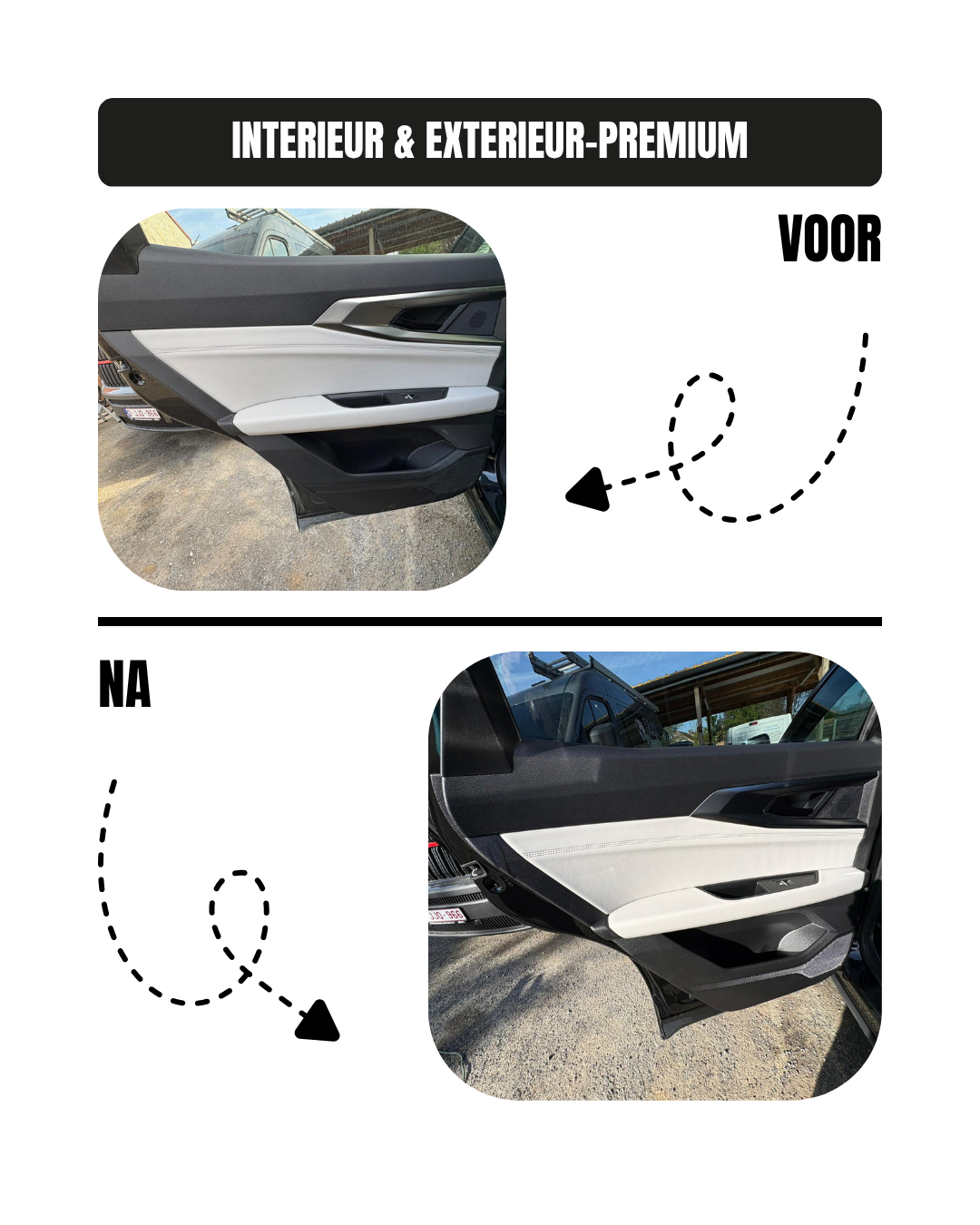 INTERIEUR & EXTERIEUR-PREMIUM

VOOR

NA