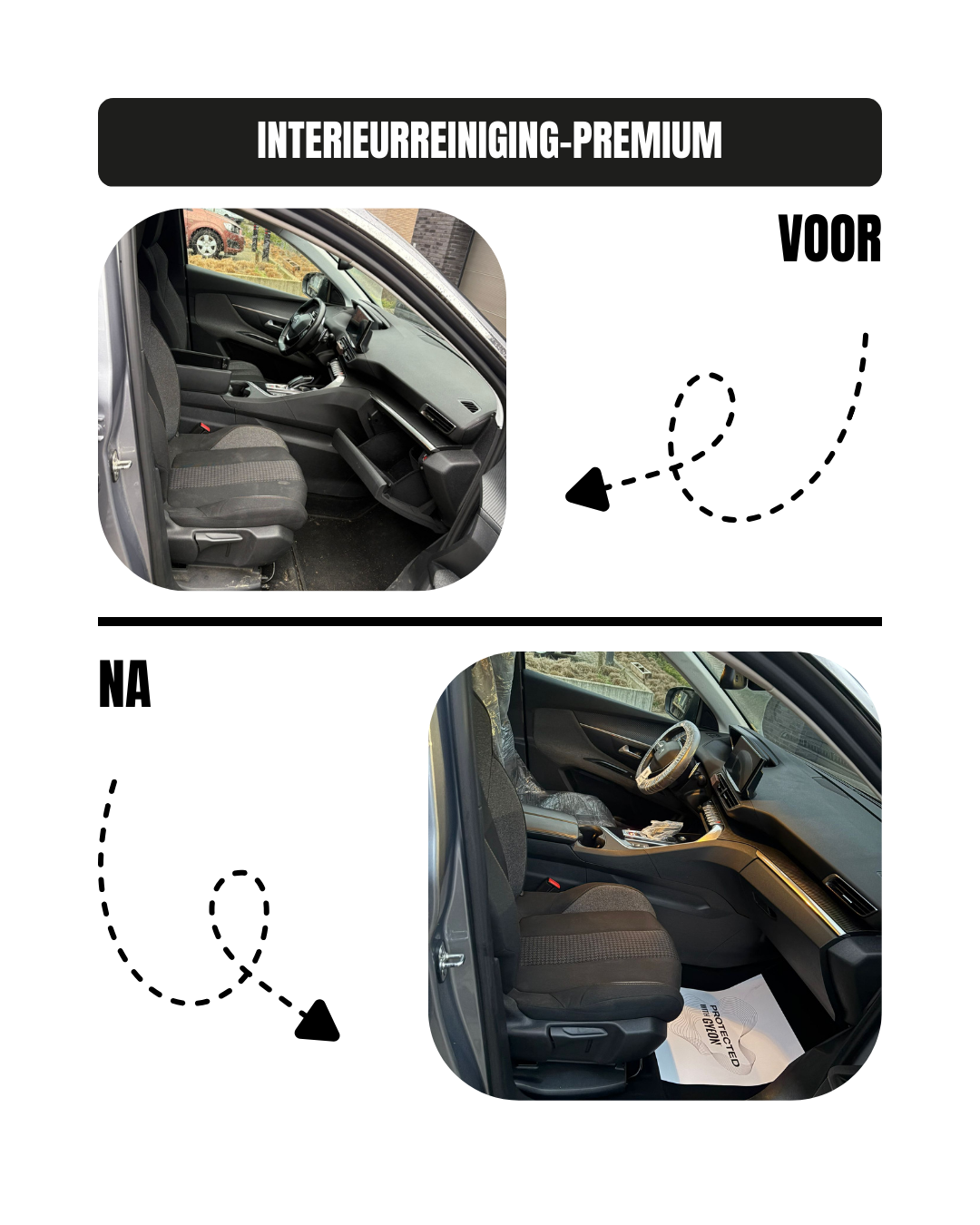 INTERIEURREINIGING-PREMIUM

VOOR

NA

PROTECTED WITH GYEON