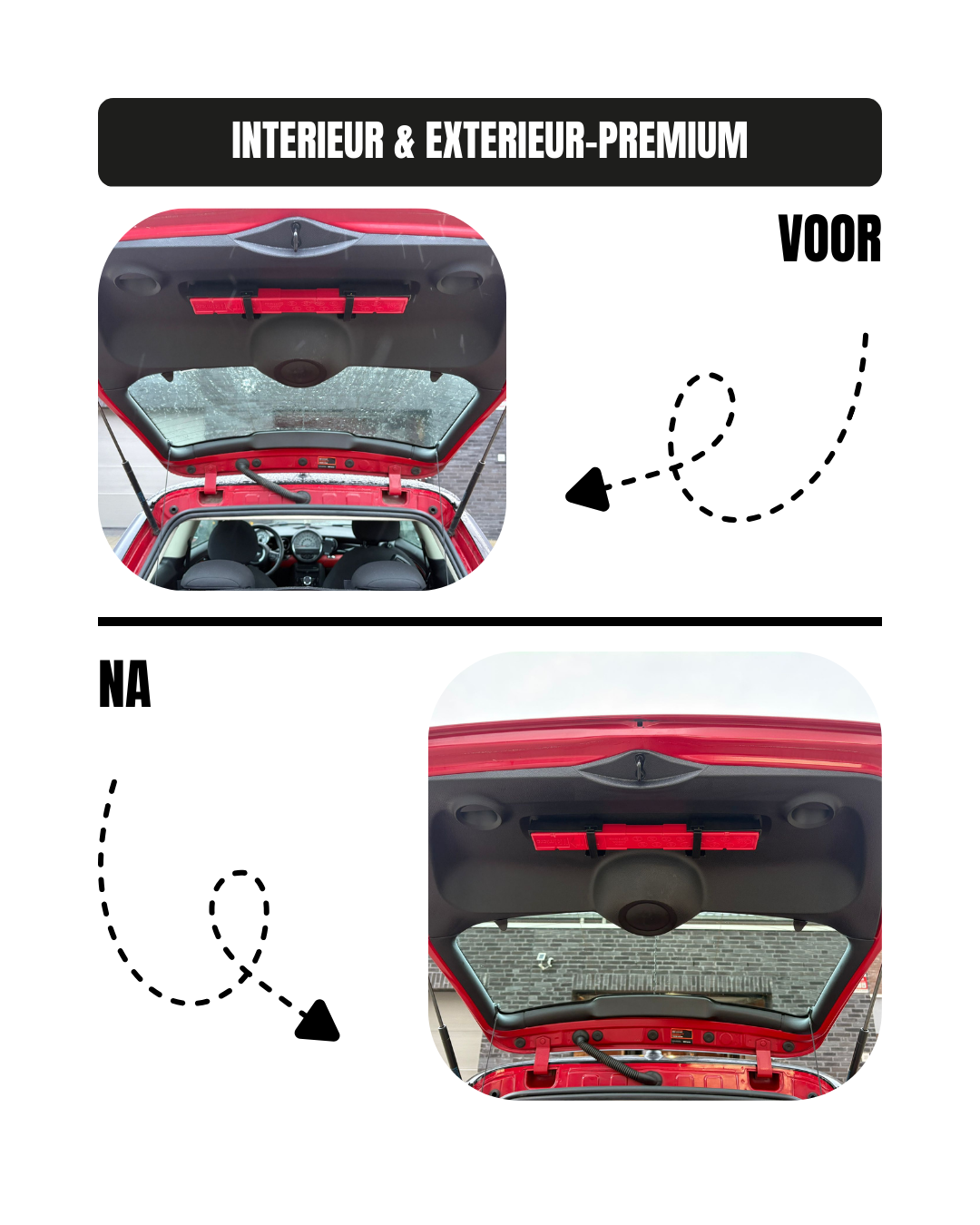 INTERIEUR & EXTERIEUR-PREMIUM

VOOR

NA