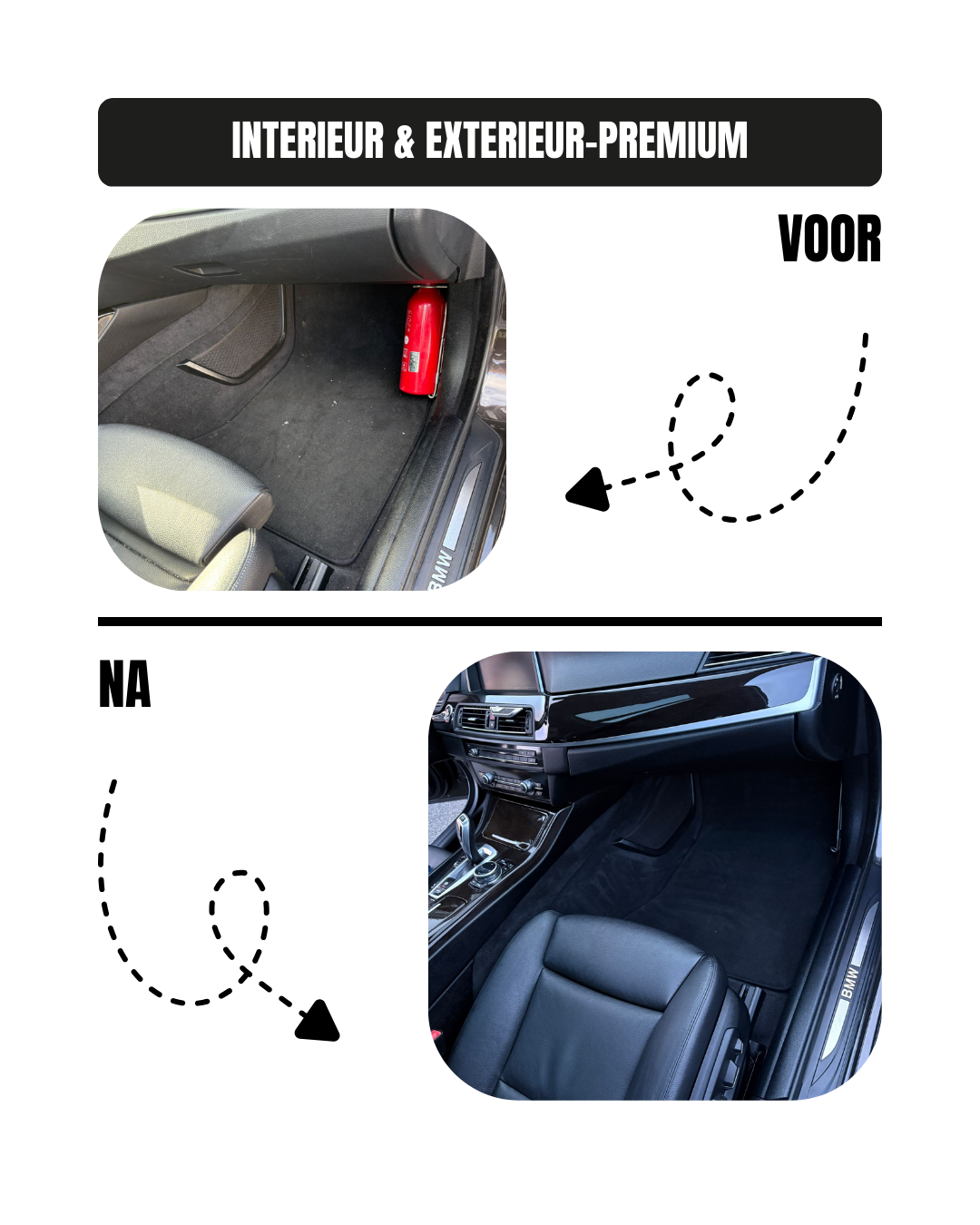 INTERIEUR & EXTERIEUR-PREMIUM

VOOR

BMW

NA

BMW