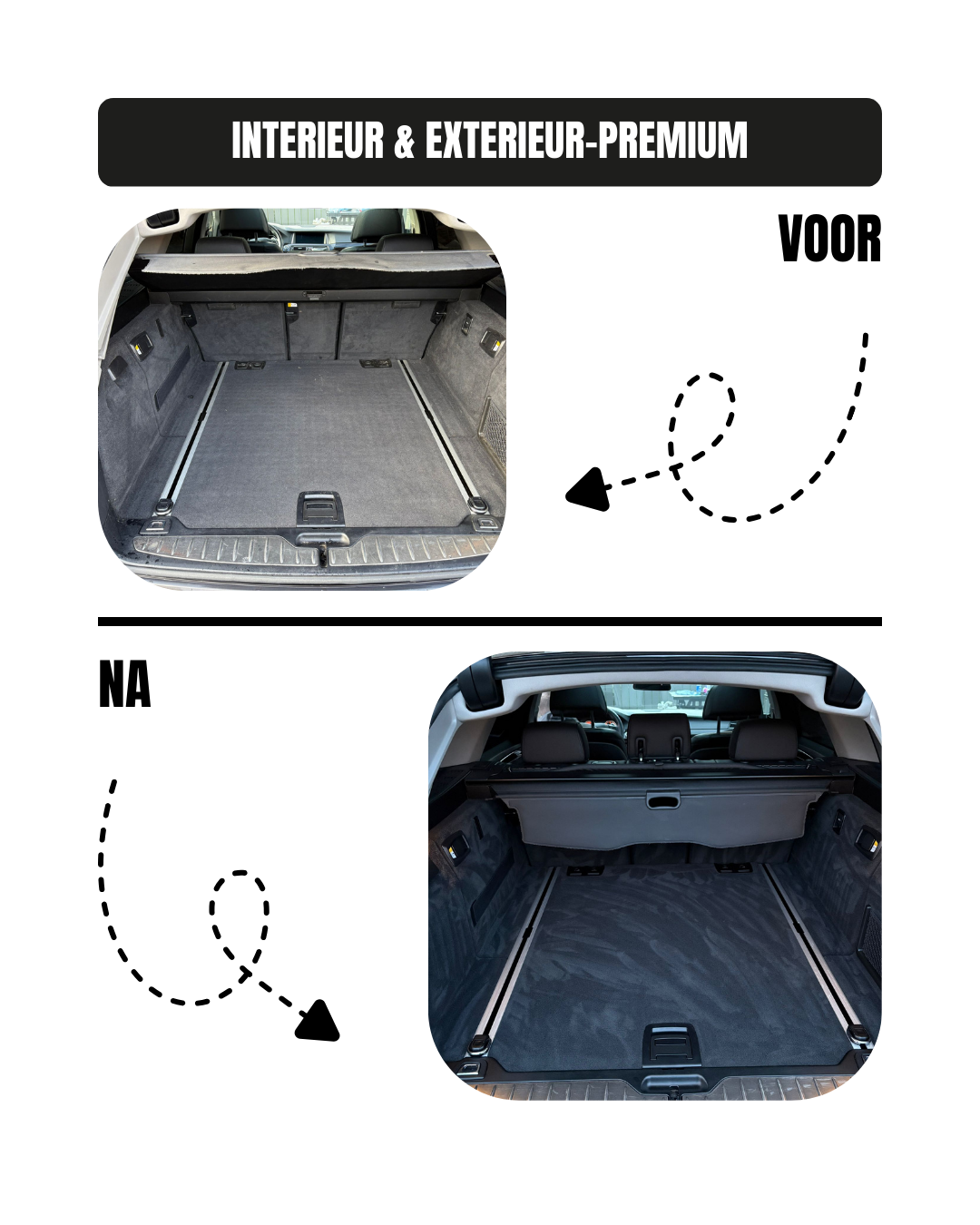 INTERIEUR & EXTERIEUR-PREMIUM

VOOR

NA