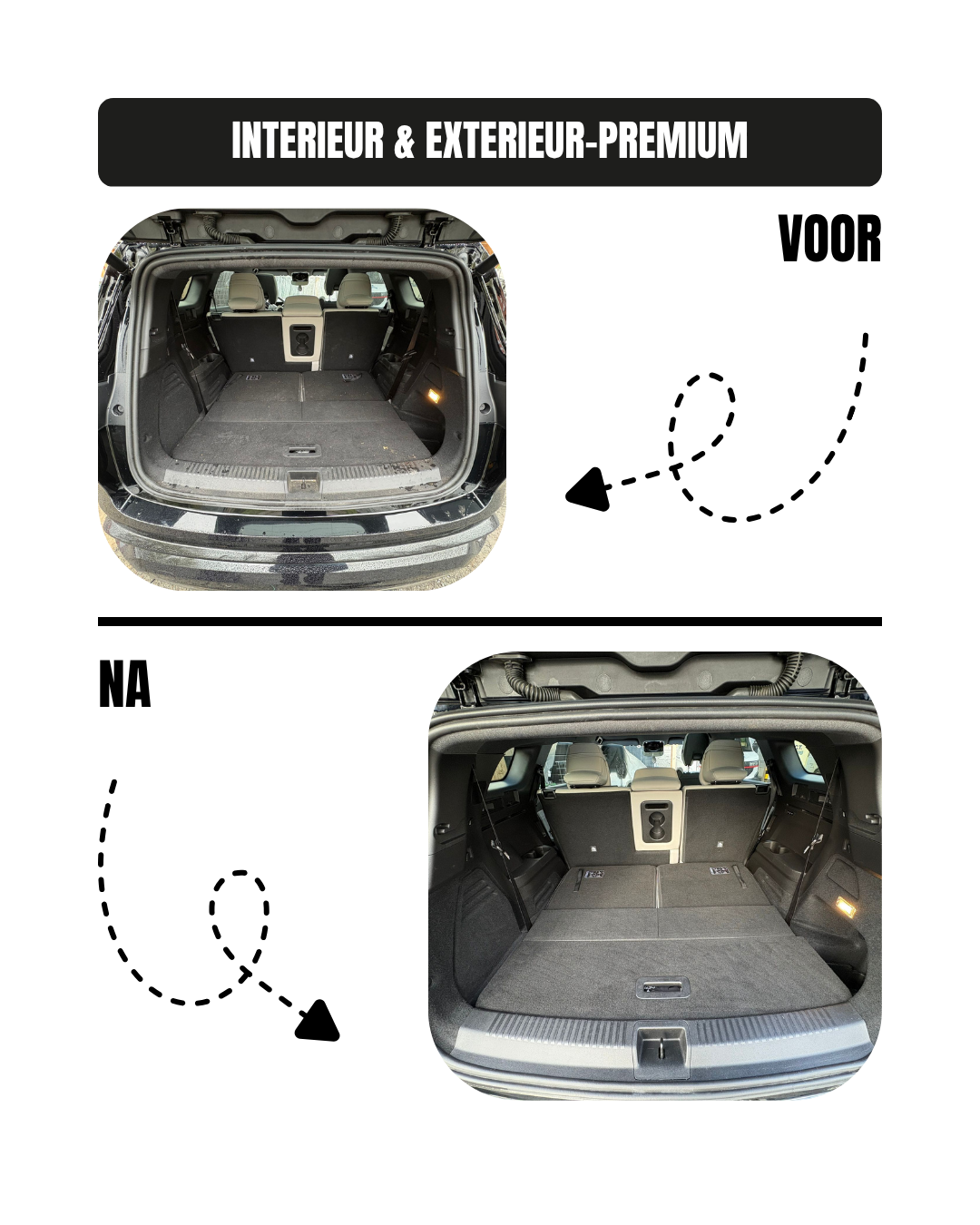 INTERIEUR & EXTERIEUR-PREMIUM

VOOR

NA